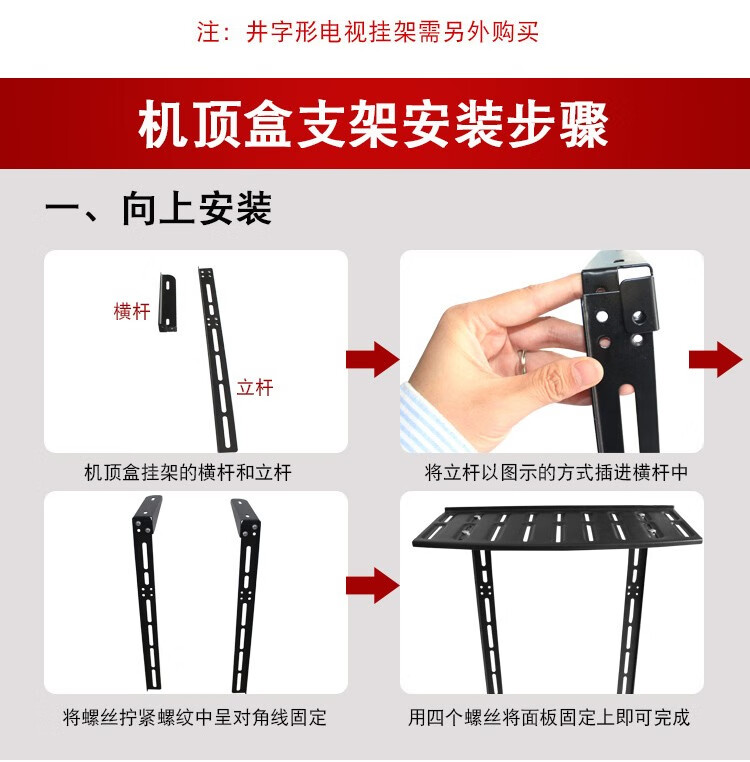 注：井字形电视挂架需另外购买

机顶盒支架安装步骤

一、向上安装

横杆

立杆

机顶盒挂架的横杆和立杆

将立杆以图示的方式插进横杆中

将螺丝拧紧螺纹中呈对角线固定

用四个螺丝将面板固定上即可完成