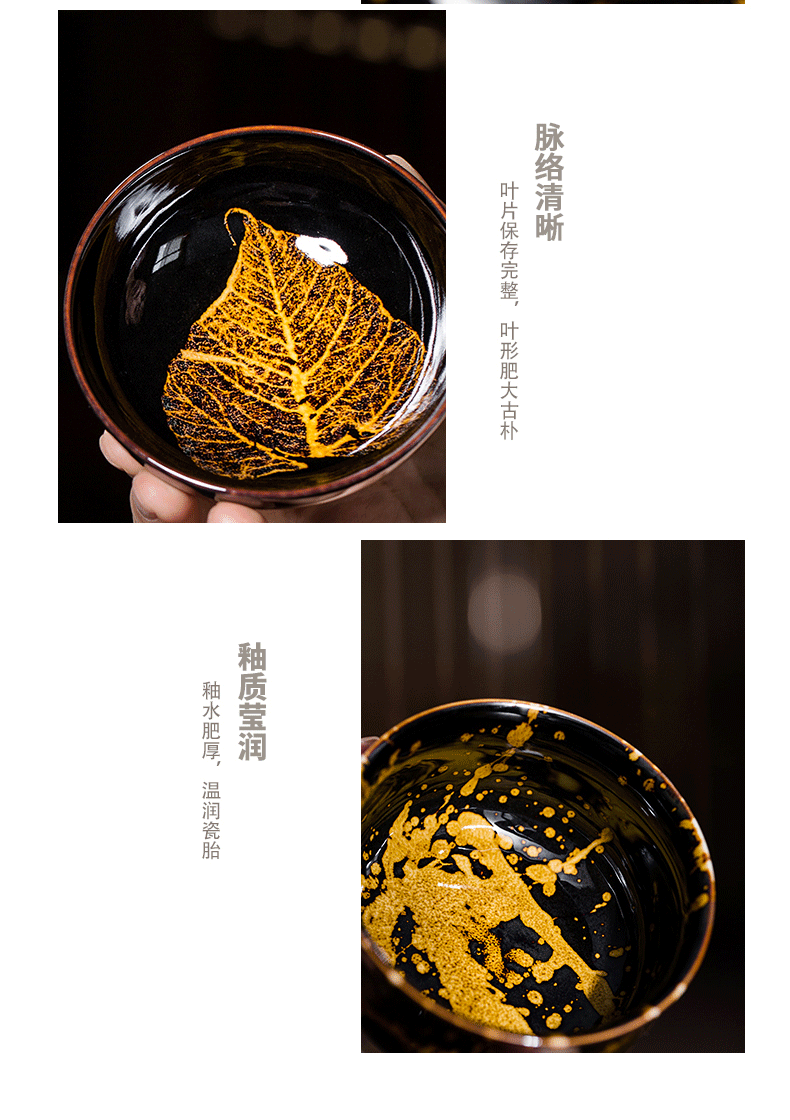 脉络清晰

叶片保存完整，叶形肥大古朴

釉质莹润

釉水肥厚，温润瓷胎