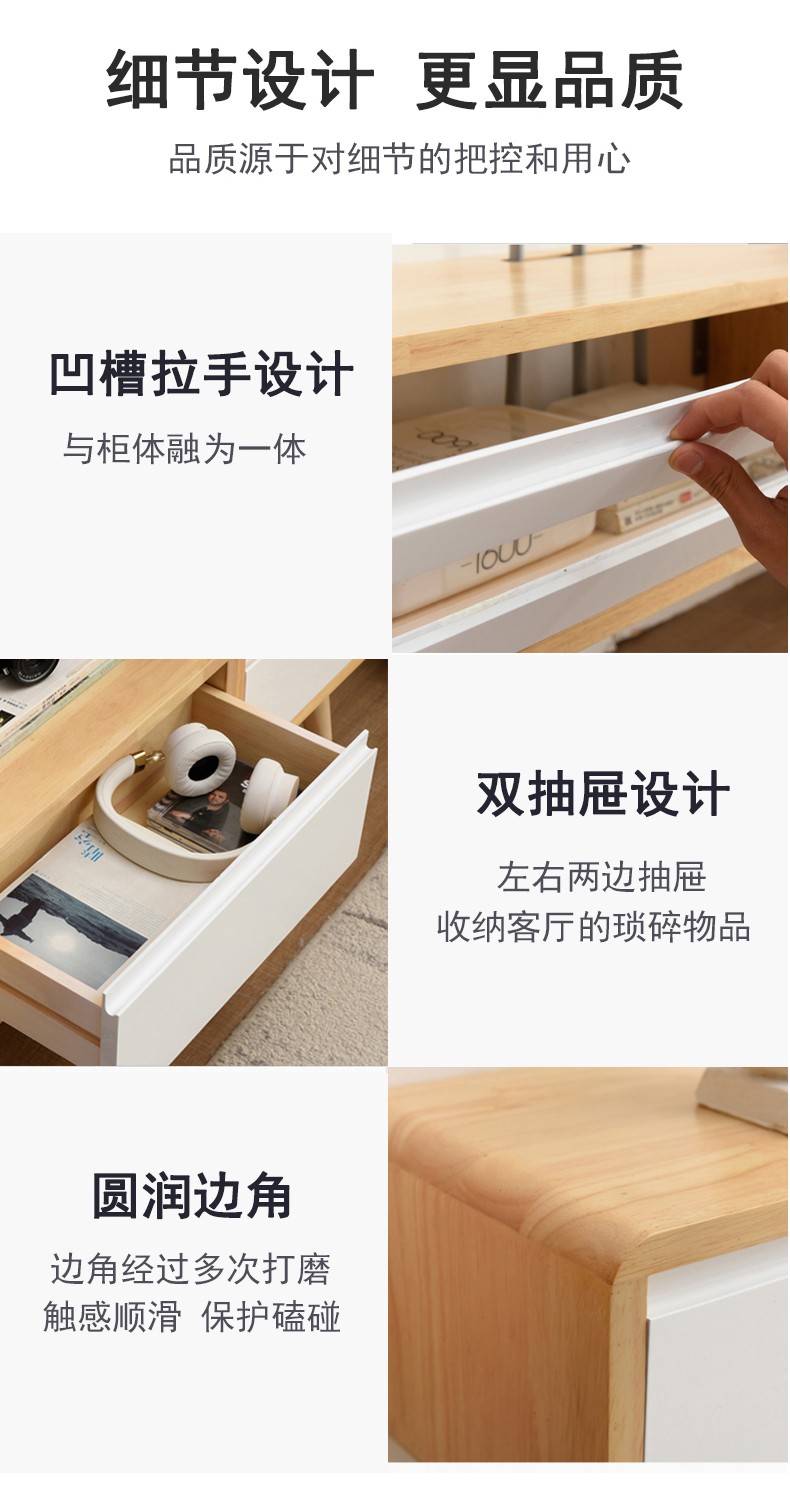 细节设计 更显品质

品质源于对细节的把控和用心

凹槽拉手设计

与柜体融为一体

双抽屉设计

左右两边抽屉
收纳客厅的琐碎物品

圆润边角

边角经过多次打磨
触感顺滑 保护磕碰