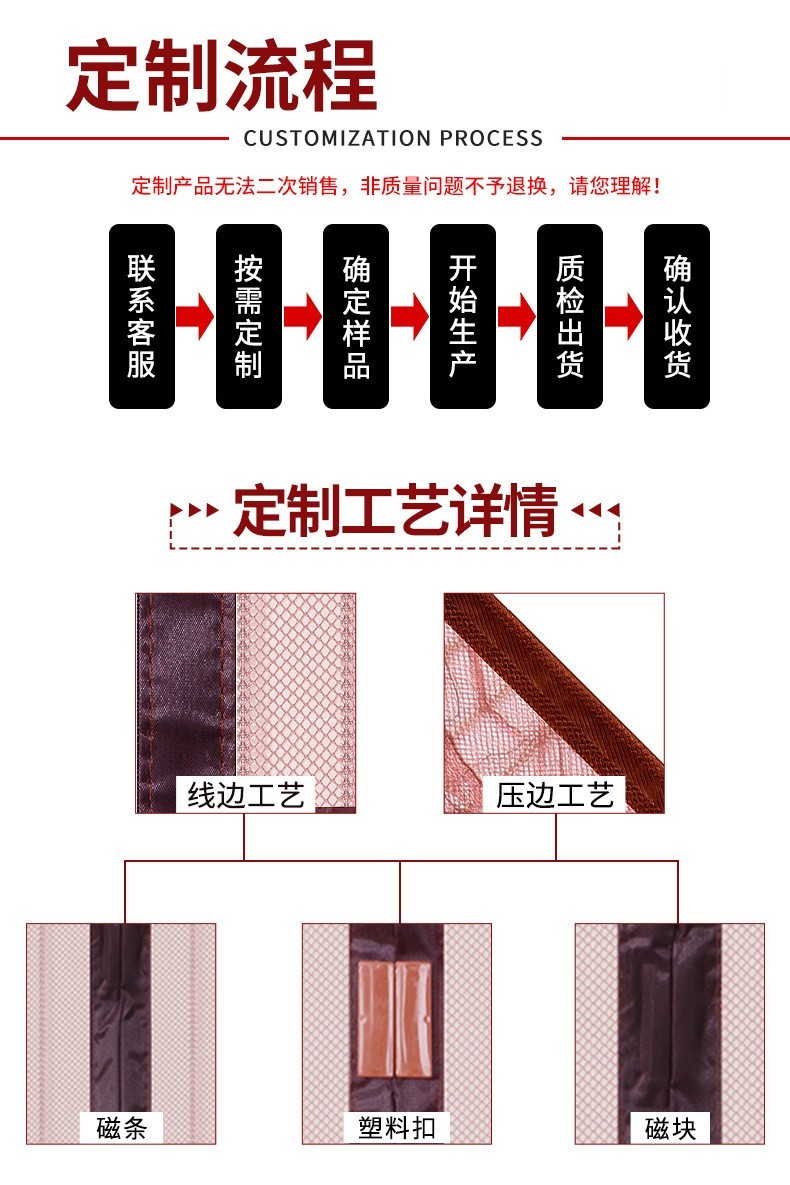 定制流程

CUSTOMIZATION PROCESS

定制产品无法二次销售，非质量问题不予退换，请您理解！

联系客服

按需定制

确定样品

开始生产

质检出货

确认收货

定制工艺详情

线边工艺

压边工艺

磁条

塑料扣

磁块