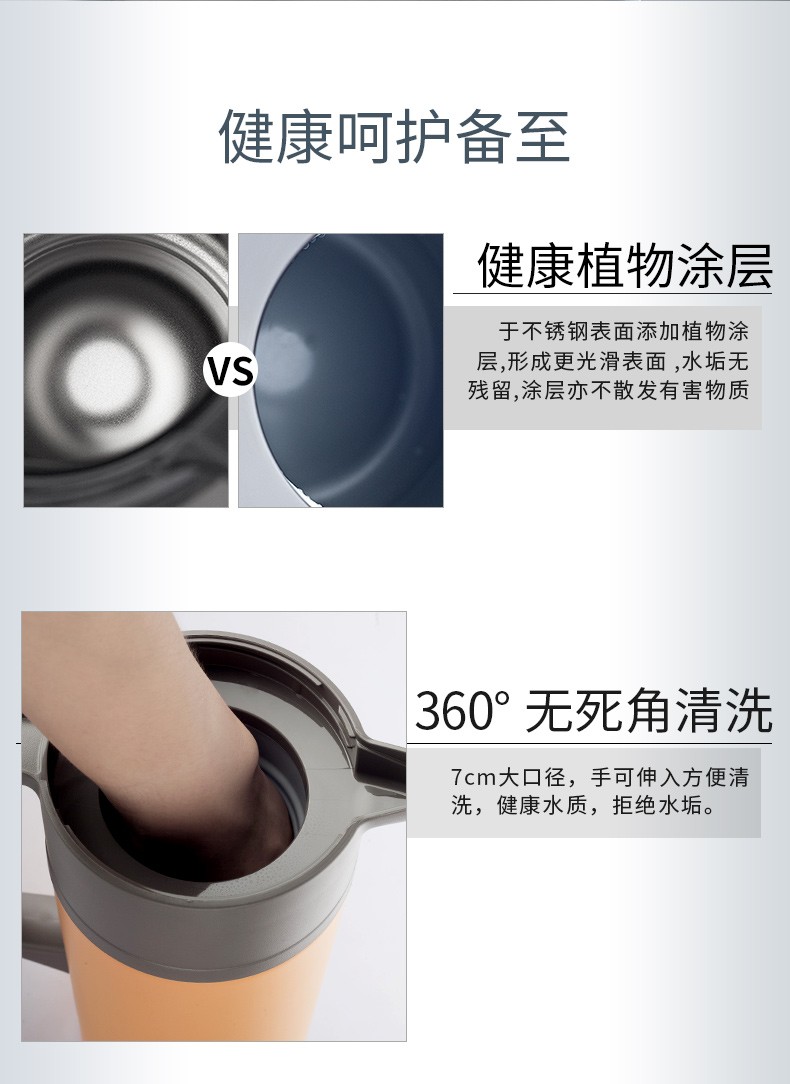 健康呵护备至

VS

健康植物涂层

于不锈钢表面添加植物涂层,形成更光滑表面 ,水垢无残留,涂层亦不散发有害物质

360° 无死角清洗

7cm大口径，手可伸入方便清洗，健康水质，拒绝水垢。