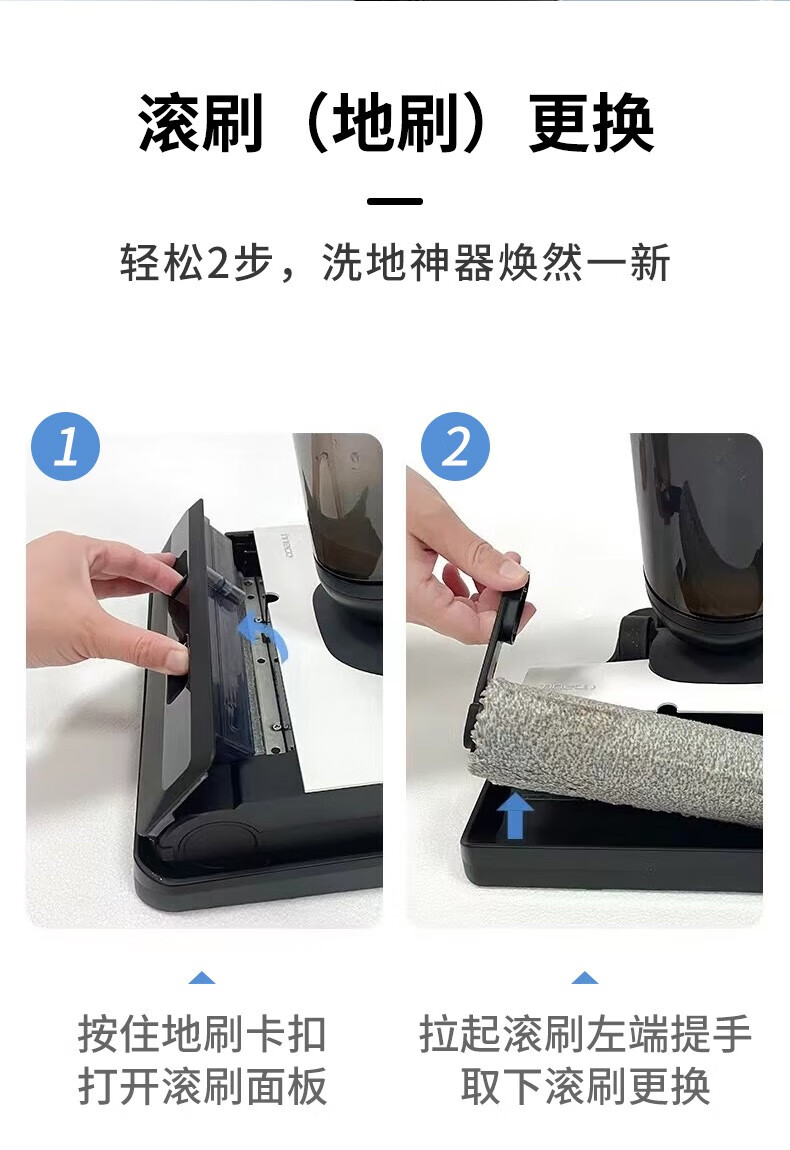 滚刷（地刷）更换

轻松2步，洗地神器焕然一新

1

2

按住地刷卡扣
打开滚刷面板

拉起滚刷左端提手
取下滚刷更换