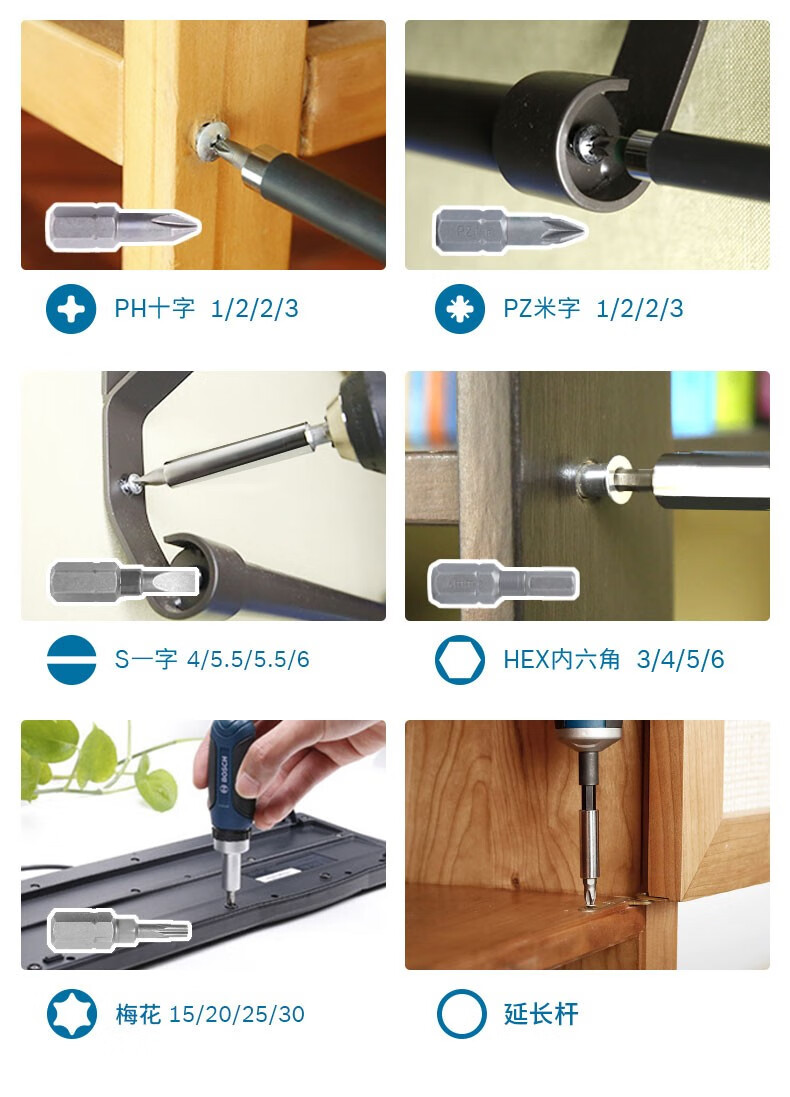 PH十字 1/2/2/3

PZ米字 1/2/2/3

S一字 4/5.5/5.5/6

HEX内六角 3/4/5/6

BOSCH

梅花 15/20/25/30

延长杆