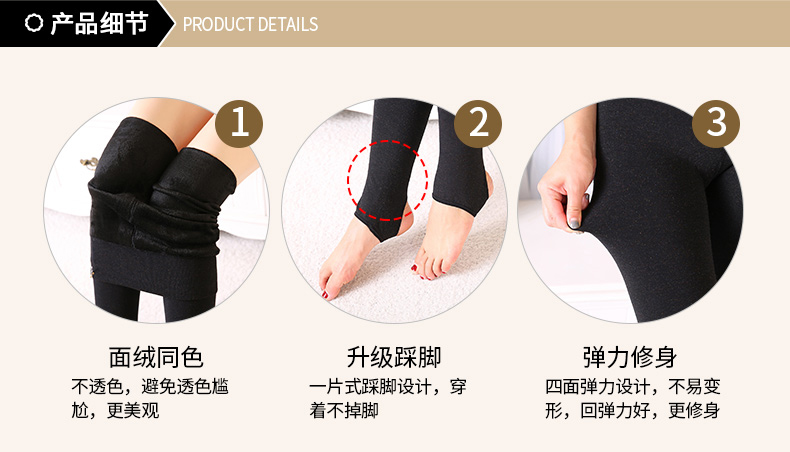 产品细节 PRODUCT DETAILS

1

2

3

面绒同色

不透色，避免透色尴尬，更美观

升级踩脚

一片式踩脚设计，穿着不掉脚

弹力修身

四面弹力设计，不易变形，回弹力好，更修身