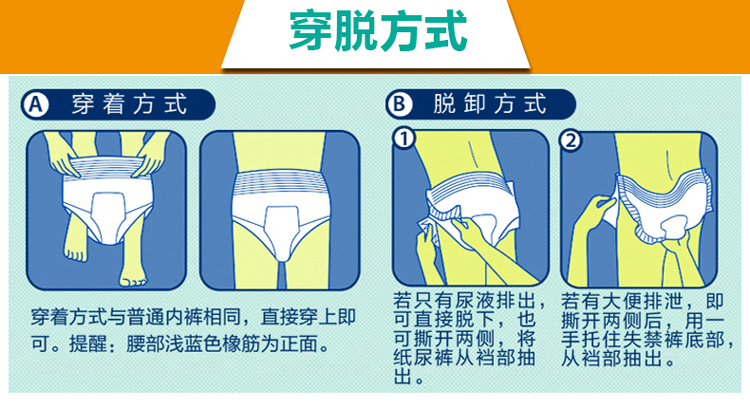 穿脱方式

A 穿着方式

穿着方式与普通内裤相同，直接穿上即可。提醒：腰部浅蓝色橡筋为正面。

B 脱卸方式

①

若只有尿液排出，可直接脱下，也可撕开两侧，将纸尿裤从裆部抽出。

②

若有大便排泄，即撕开两侧后，用一手托住失禁裤底部，从裆部抽出。