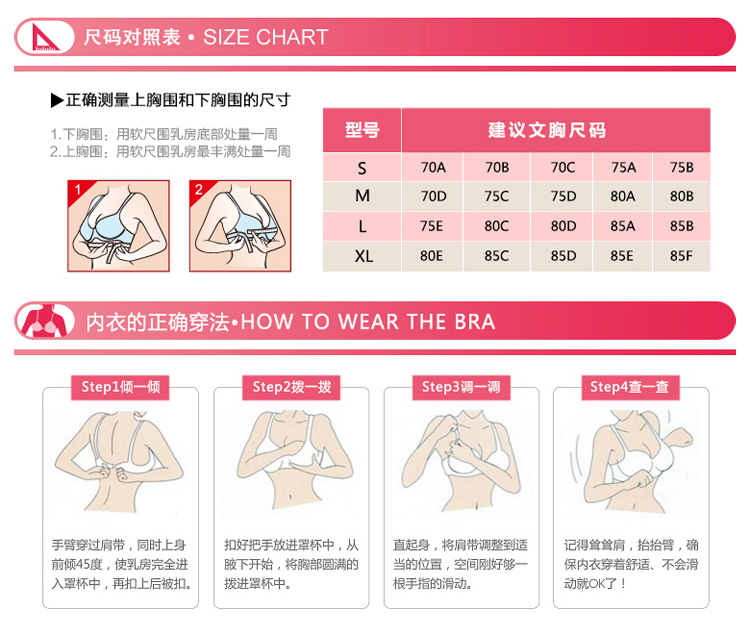 尺码对照表 • SIZE CHART

▶正确测量上胸围和下胸围的尺寸

1.下胸围：用软尺围乳房底部处量一周
2.上胸围：用软尺围乳房最丰满处量一周

1

2

| 型号 | 建议文胸尺码 | | | | |
|---|---|---|---|---|---|
| S | 70A | 70B | 70C | 75A | 75B |
| M | 70D | 75C | 75D | 80A | 80B |
| L | 75E | 80C | 80D | 85A | 85B |
| XL | 80E | 85C | 85D | 85E | 85F |

内衣的正确穿法•HOW TO WEAR THE BRA

Step1倾一倾

手臂穿过肩带，同时上身前倾45度，使乳房完全进入罩杯中，再扣上后被扣。

Step2拨一拨

扣好把手放进罩杯中，从腋下开始，将胸部圆满的拨进罩杯中。

Step3调一调

直起身，将肩带调整到适当的位置，空间刚好够一根手指的滑动。

Step4查一查

记得耸耸肩，抬抬臂，确保内衣穿着舒适、不会滑动就OK了！