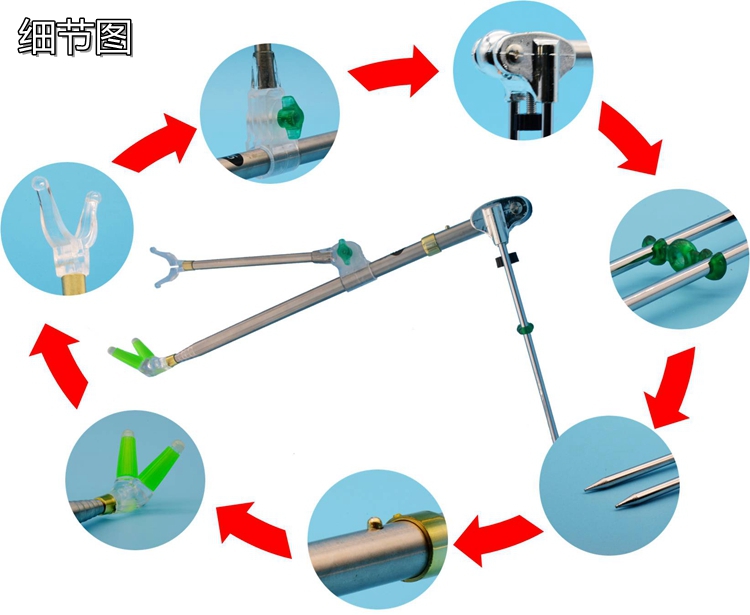 细节图