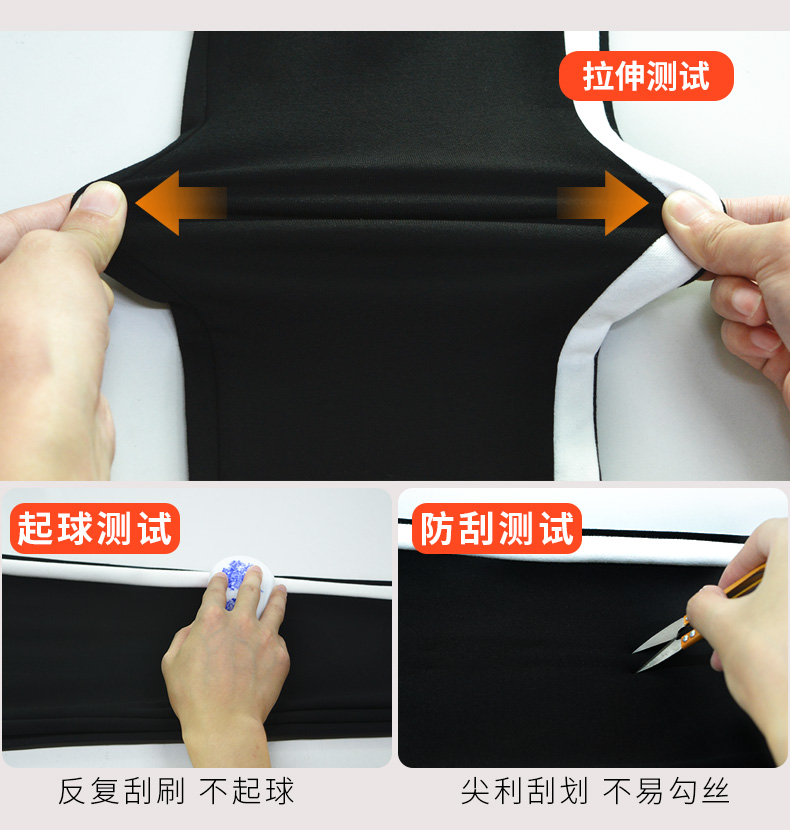 拉伸测试

起球测试

防刮测试

反复刮刷 不起球

尖利刮划 不易勾丝