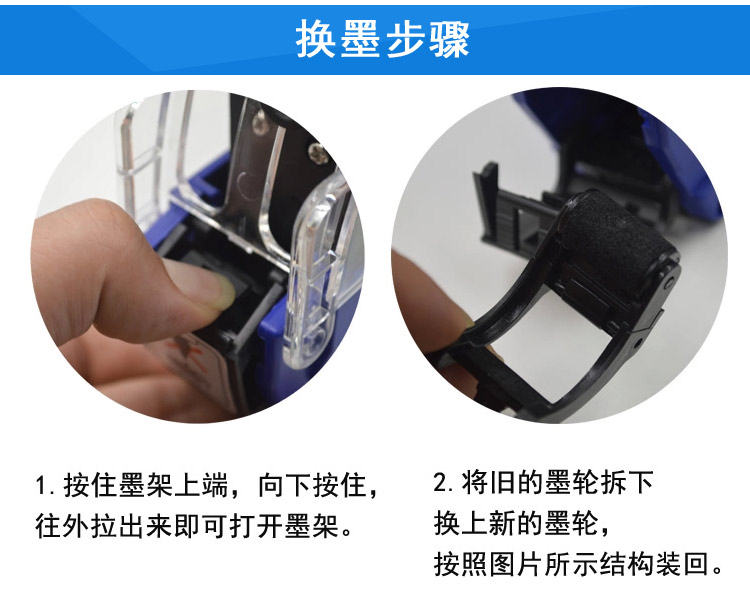 换墨步骤

1. 按住墨架上端，向下按住，往外拉出来即可打开墨架。

2. 将旧的墨轮拆下
换上新的墨轮，
按照图片所示结构装回。