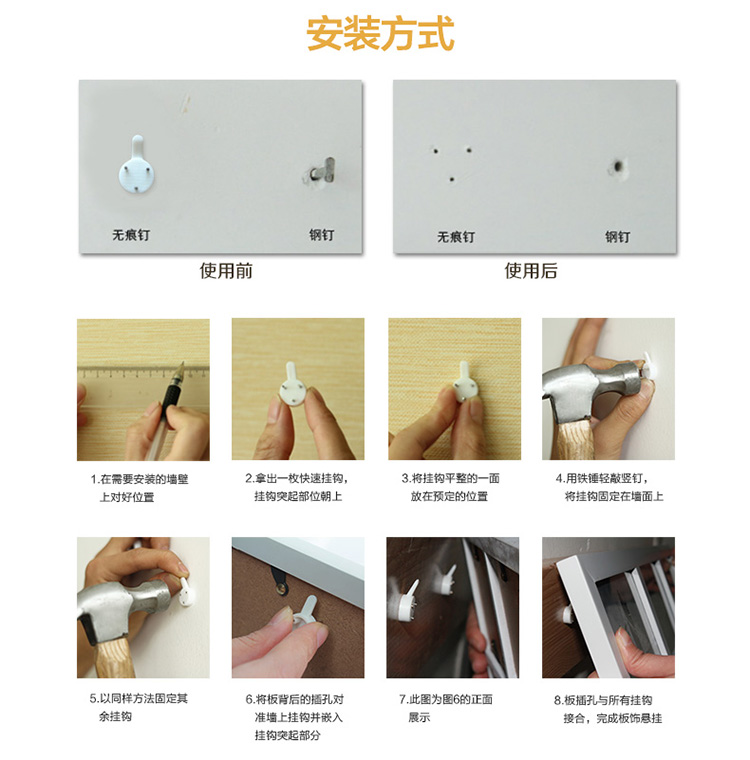 安装方式

无痕钉

钢钉

使用前

无痕钉

钢钉

使用后

1.在需要安装的墙壁上对好位置

2.拿出一枚快速挂钩，挂钩突起部位朝上

3.将挂钩平整的一面放在预定的位置

4.用铁锤轻敲竖钉，将挂钩固定在墙面上

5.以同样方法固定其余挂钩

6.将板背后的插孔对准墙上挂钩并嵌入挂钩突起部分

7.此图为图6的正面展示

8.板插孔与所有挂钩接合，完成板饰悬挂