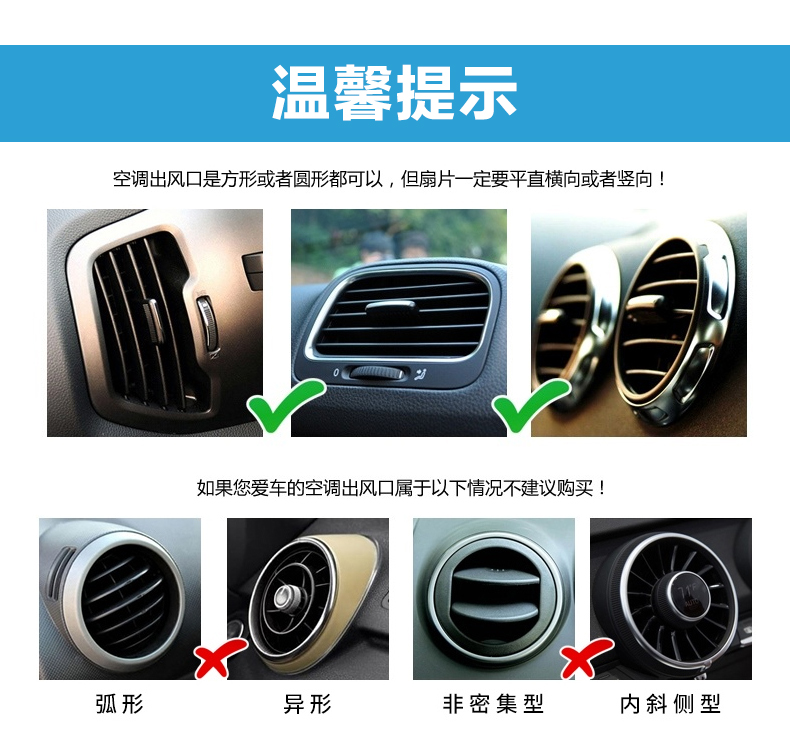 温馨提示

空调出风口是方形或者圆形都可以，但扇片一定要平直横向或者竖向！

如果您爱车的空调出风口属于以下情况不建议购买！

弧形

异形

非密集型

内斜侧型