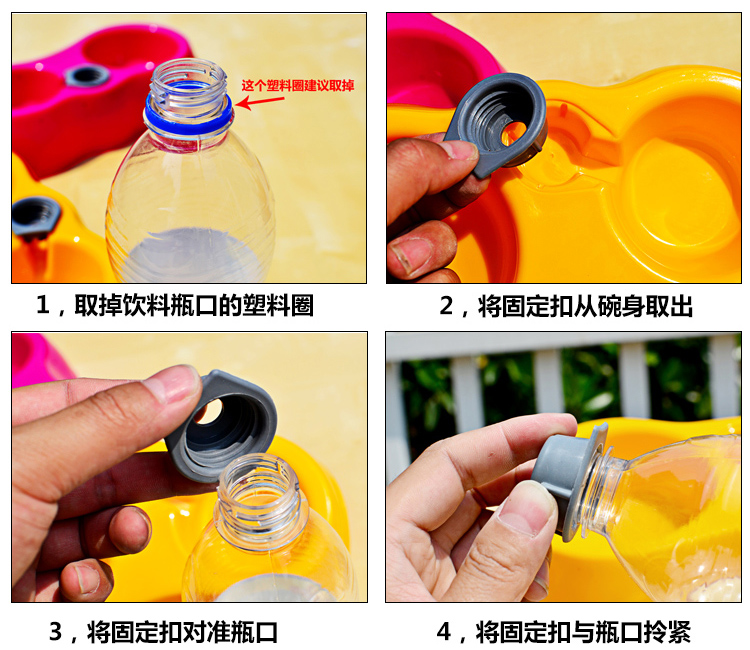 这个塑料圈建议取掉

1，取掉饮料瓶口的塑料圈

2，将固定扣从碗身取出

3，将固定扣对准瓶口

4，将固定扣与瓶口拎紧