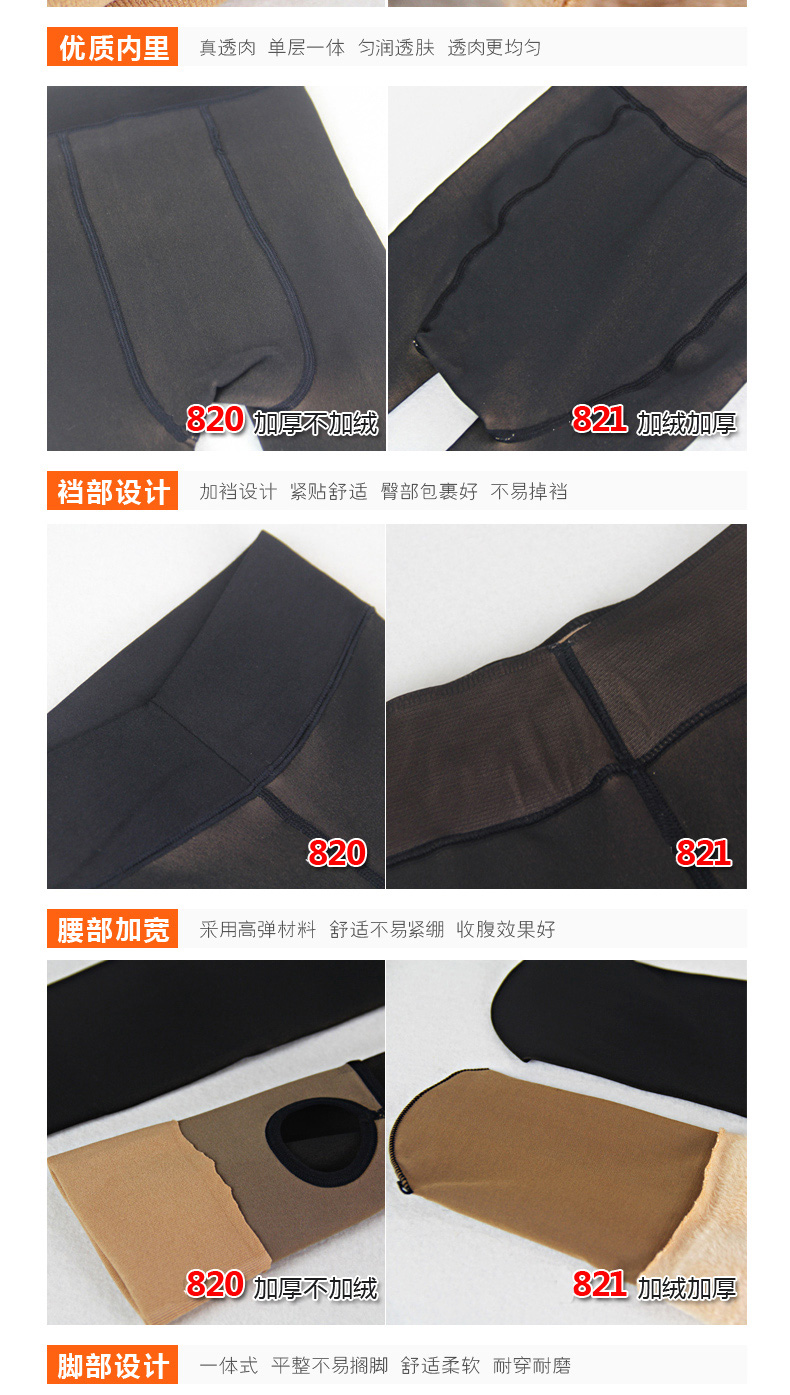 优质内里 真透肉 单层一体 匀润透肤 透肉更均匀

820 加厚不加绒

821 加绒加厚

裆部设计 加裆设计 紧贴舒适 臀部包裹好 不易掉裆

820

821

腰部加宽 采用高弹材料 舒适不易紧绷 收腹效果好

820 加厚不加绒

821 加绒加厚

脚部设计 一体式 平整不易搁脚 舒适柔软 耐穿耐磨