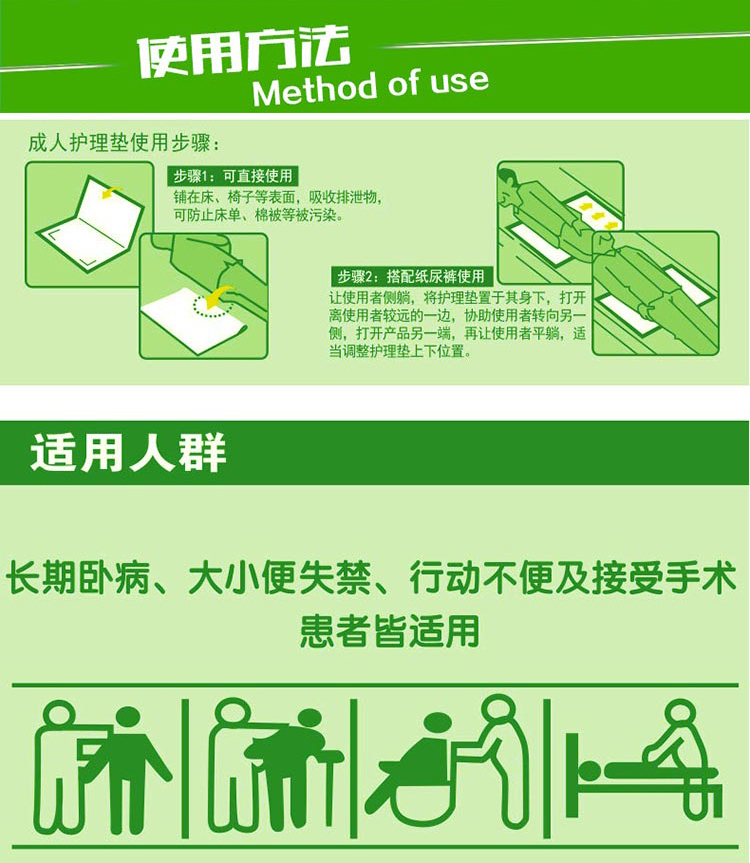 使用方法
Method of use

成人护理垫使用步骤：

步骤1：可直接使用
铺在床、椅子等表面，吸收排泄物，可防止床单、棉被等被污染。

步骤2：搭配纸尿裤使用
让使用者侧躺，将护理垫置于其身下，打开离使用者较远的一边，协助使用者转向另一侧，打开产品另一端，再让使用者平躺，适当调整护理垫上下位置。

适用人群

长期卧病、大小便失禁、行动不便及接受手术患者皆适用