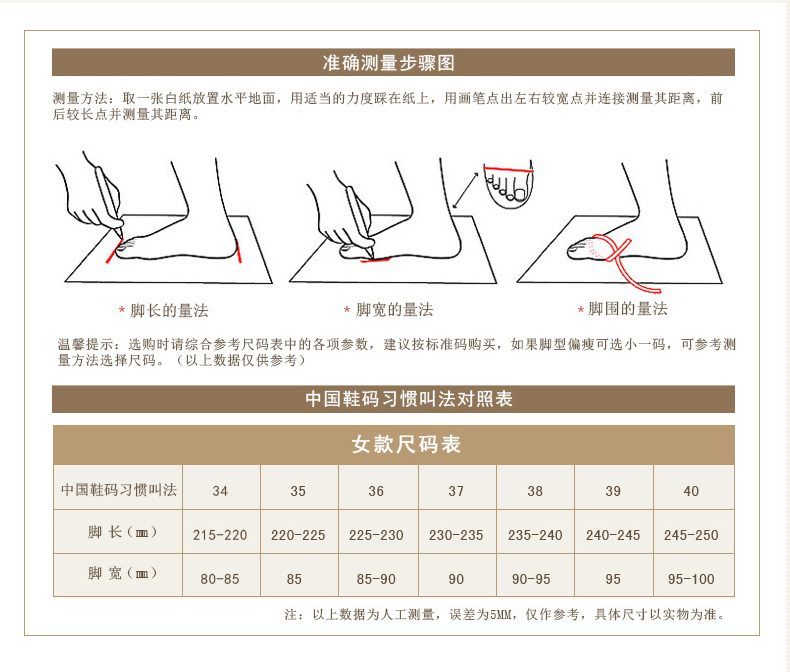 准确测量步骤图

测量方法：取一张白纸放置水平地面，用适当的力度踩在纸上，用画笔点出左右较宽点并连接测量其距离，前后较长点并测量其距离。

* 脚长的量法

* 脚宽的量法

* 脚围的量法

温馨提示：选购时请综合参考尺码表中的各项参数，建议按标准码购买，如果脚型偏瘦可选小一码，可参考测量方法选择尺码。（以上数据仅供参考）

中国鞋码习惯叫法对照表

女款尺码表

| 中国鞋码习惯叫法 | 34 | 35 | 36 | 37 | 38 | 39 | 40 |
|---|---|---|---|---|---|---|---|
| 脚 长（㎜） | 215-220 | 220-225 | 225-230 | 230-235 | 235-240 | 240-245 | 245-250 |
| 脚 宽（㎜） | 80-85 | 85 | 85-90 | 90 | 90-95 | 95 | 95-100 |

注：以上数据为人工测量，误差为5MM，仅作参考，具体尺寸以实物为准。