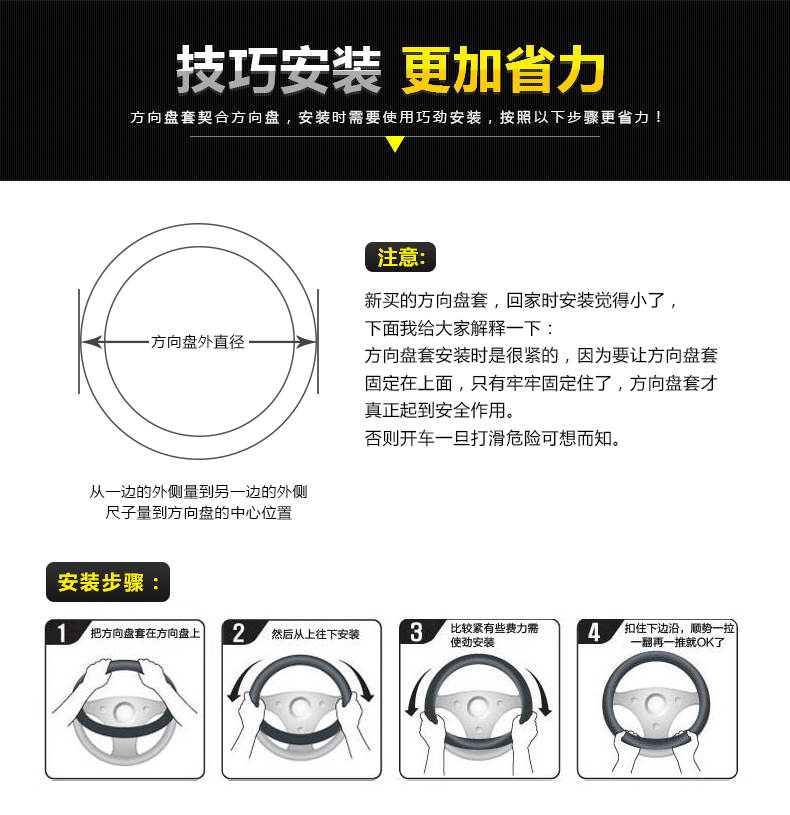 技巧安装 更加省力

方向盘套契合方向盘，安装时需要使用巧劲安装，按照以下步骤更省力！

方向盘外直径

从一边的外侧量到另一边的外侧
尺子量到方向盘的中心位置

注意:

新买的方向盘套，回家时安装觉得小了，
下面我给大家解释一下：
方向盘套安装时是很紧的，因为要让方向盘套固定在上面，只有牢牢固定住了，方向盘套才真正起到安全作用。
否则开车一旦打滑危险可想而知。

安装步骤：

1 把方向盘套在方向盘上

2 然后从上往下安装

3 比较紧有些费力需使劲安装

4 扣住下边沿，顺势一拉一翻再一推就OK了