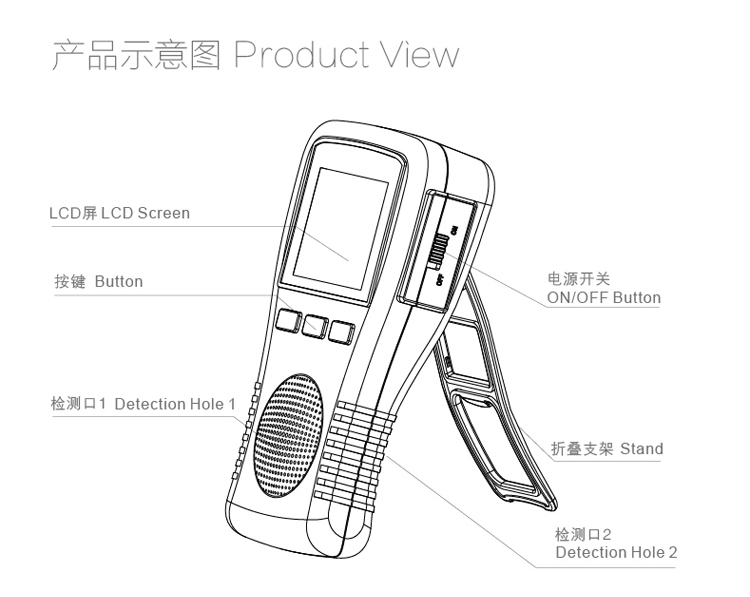 产品示意图 Product View

LCD屏 LCD Screen

按键 Button

检测口1 Detection Hole 1

ON

OFF

电源开关
ON/OFF Button

折叠支架 Stand

检测口2
Detection Hole 2