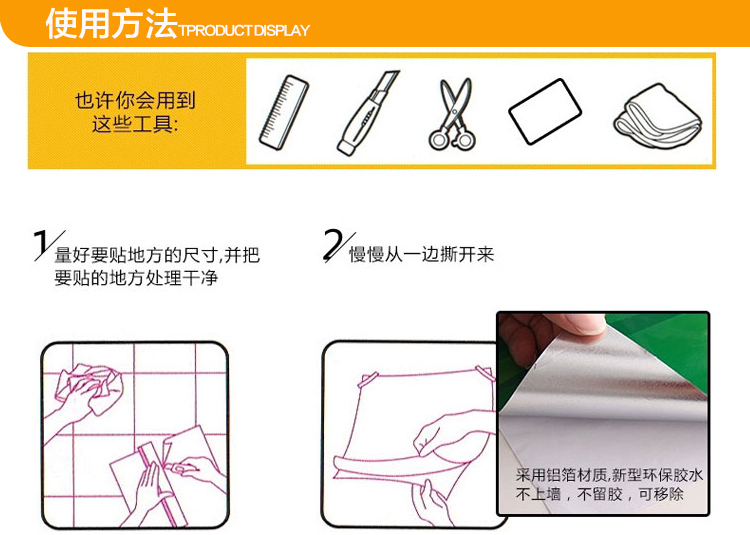 使用方法TPRODUCT DISPLAY

也许你会用到这些工具:

1 量好要贴地方的尺寸,并把要贴的地方处理干净

2 慢慢从一边撕开来

采用铝箔材质,新型环保胶水不上墙，不留胶，可移除