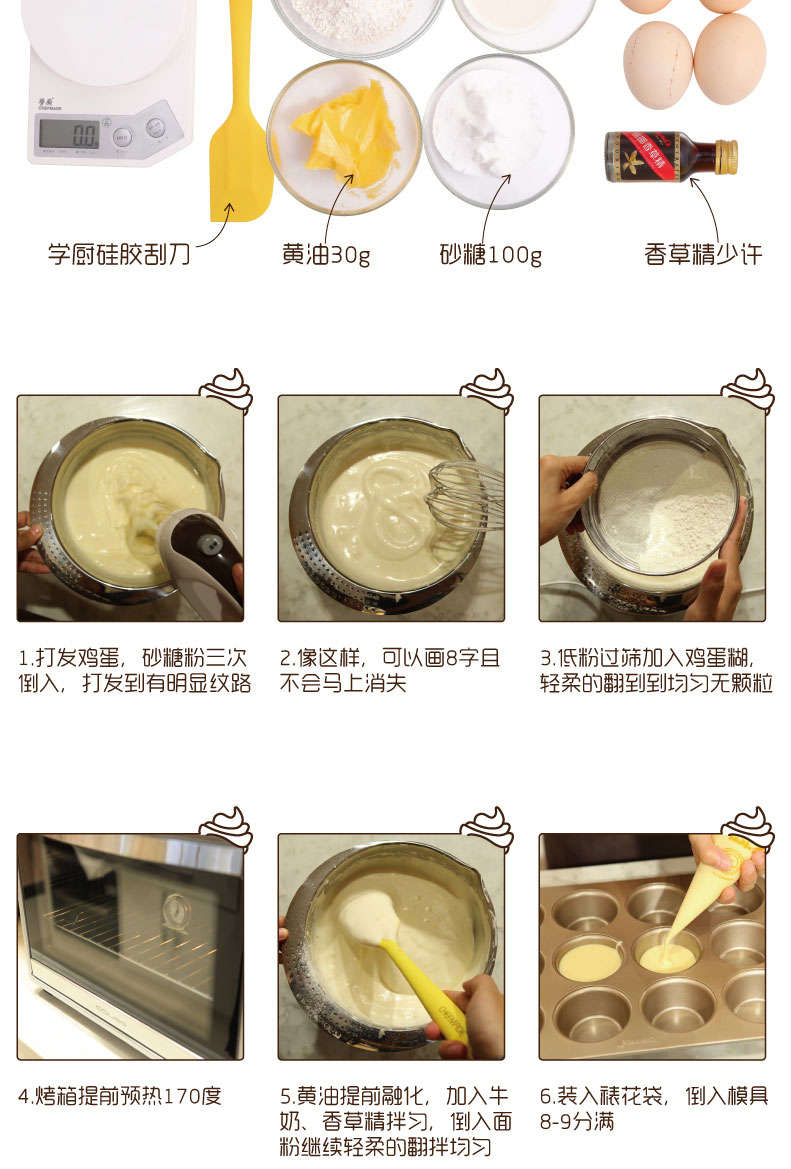 学厨硅胶刮刀

黄油30g

砂糖100g

香草精少许

1.打发鸡蛋，砂糖粉三次倒入，打发到有明显纹路

2.像这样，可以画8字且不会马上消失

3.低粉过筛加入鸡蛋糊，轻柔的翻到到均匀无颗粒

4.烤箱提前预热170度

5.黄油提前融化，加入牛奶、香草精拌匀，倒入面粉继续轻柔的翻拌均匀

6.装入裱花袋，倒入模具8-9分满