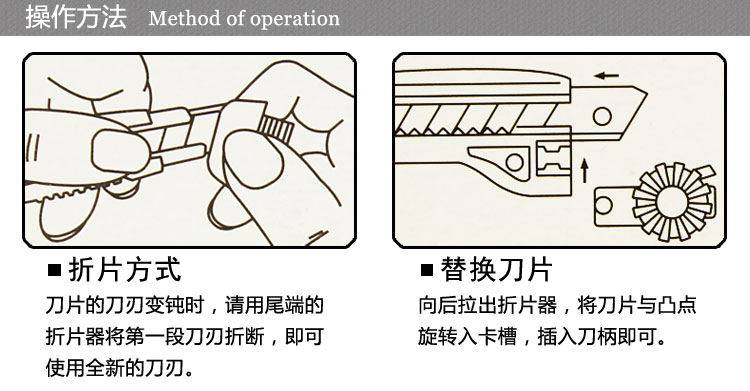 操作方法 Method of operation

■ 折片方式

刀片的刀刃变钝时，请用尾端的折片器将第一段刀刃折断，即可使用全新的刀刃。

■ 替换刀片

向后拉出折片器，将刀片与凸点旋转入卡槽，插入刀柄即可。