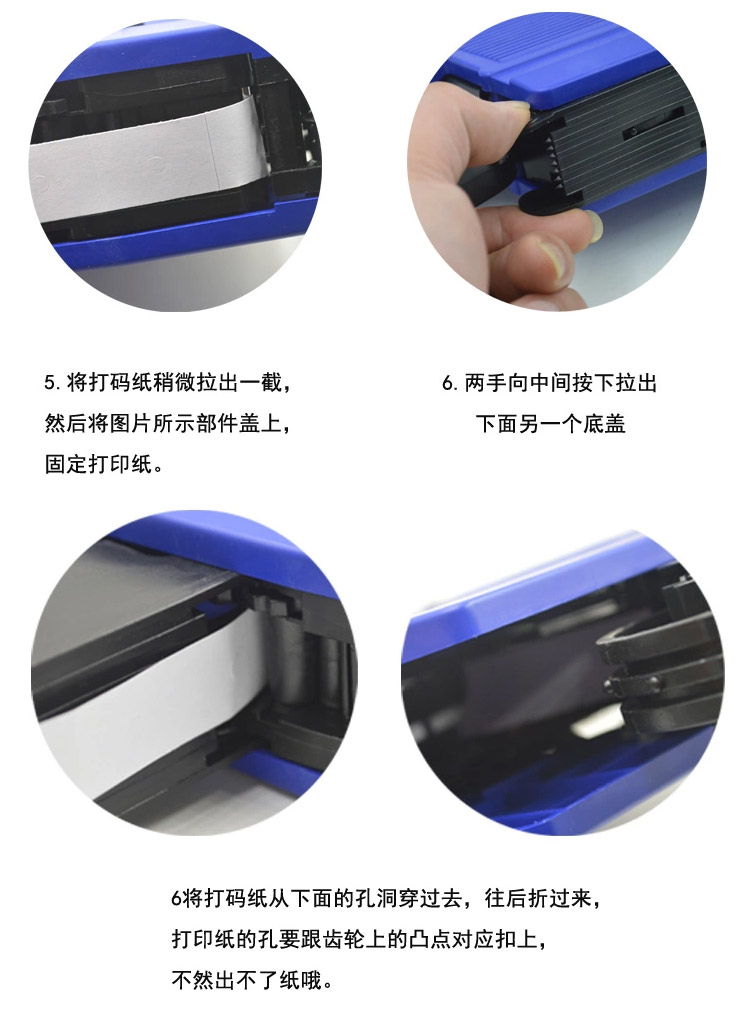 5. 将打码纸稍微拉出一截，然后将图片所示部件盖上，固定打印纸。

6. 两手向中间按下拉出下面另一个底盖

6将打码纸从下面的孔洞穿过去，往后折过来，打印纸的孔要跟齿轮上的凸点对应扣上，不然出不了纸哦。