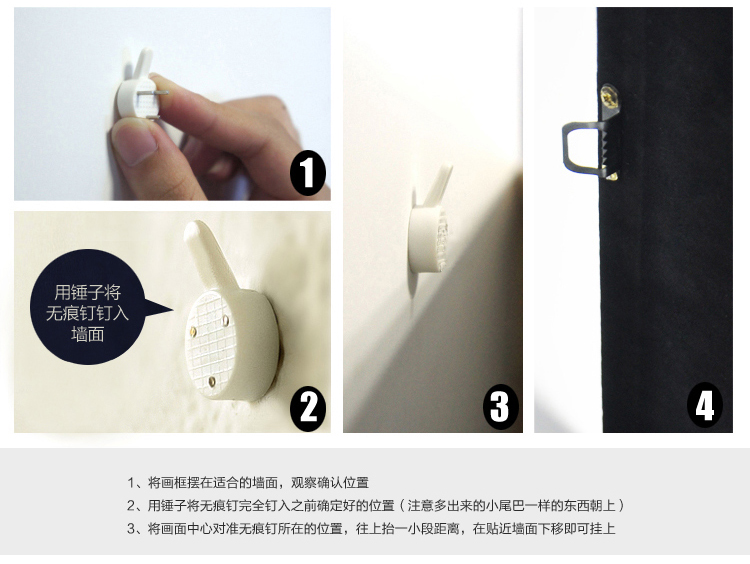 1

用锤子将无痕钉钉入墙面

2

3

4

1、将画框摆在适合的墙面，观察确认位置

2、用锤子将无痕钉完全钉入之前确定好的位置（注意多出来的小尾巴一样的东西朝上）

3、将画面中心对准无痕钉所在的位置，往上抬一小段距离，在贴近墙面下移即可挂上