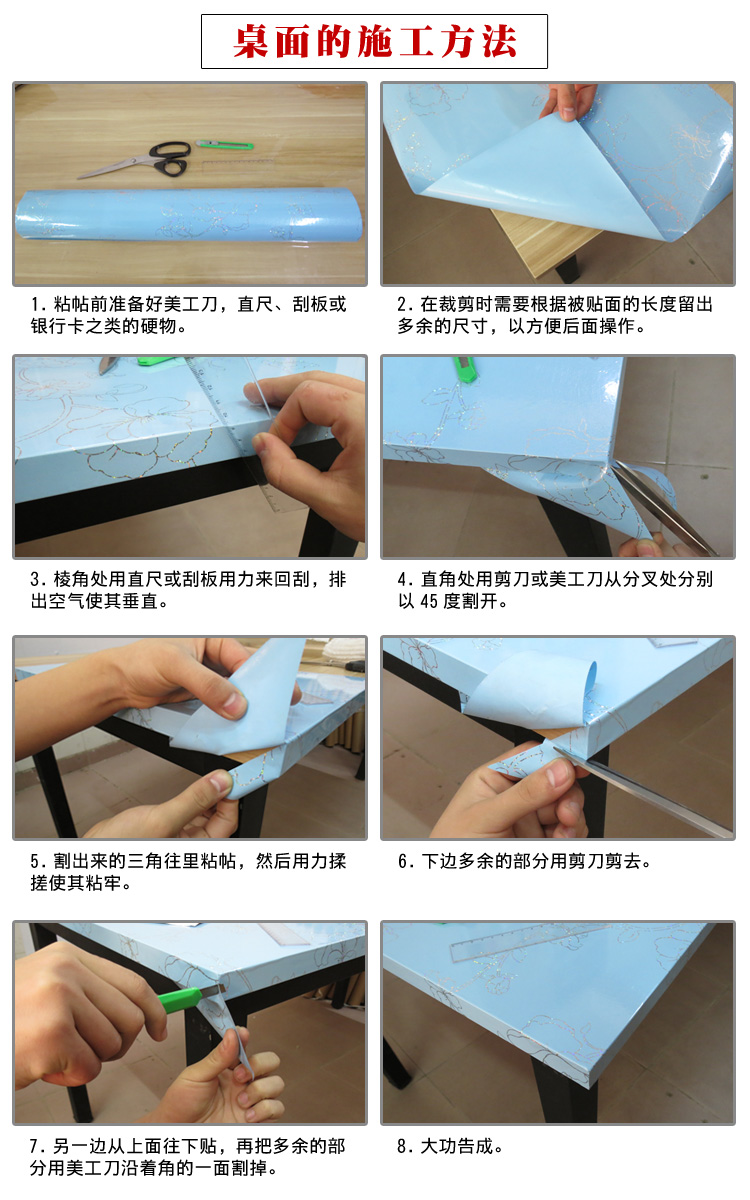 桌面的施工方法

1. 粘帖前准备好美工刀，直尺、刮板或银行卡之类的硬物。

2. 在裁剪时需要根据被贴面的长度留出多余的尺寸，以方便后面操作。

3. 棱角处用直尺或刮板用力来回刮，排出空气使其垂直。

4. 直角处用剪刀或美工刀从分叉处分别以 45 度割开。

5. 割出来的三角往里粘帖，然后用力揉搓使其粘牢。

6. 下边多余的部分用剪刀剪去。

7. 另一边从上面往下贴，再把多余的部分用美工刀沿着角的一面割掉。

8. 大功告成。