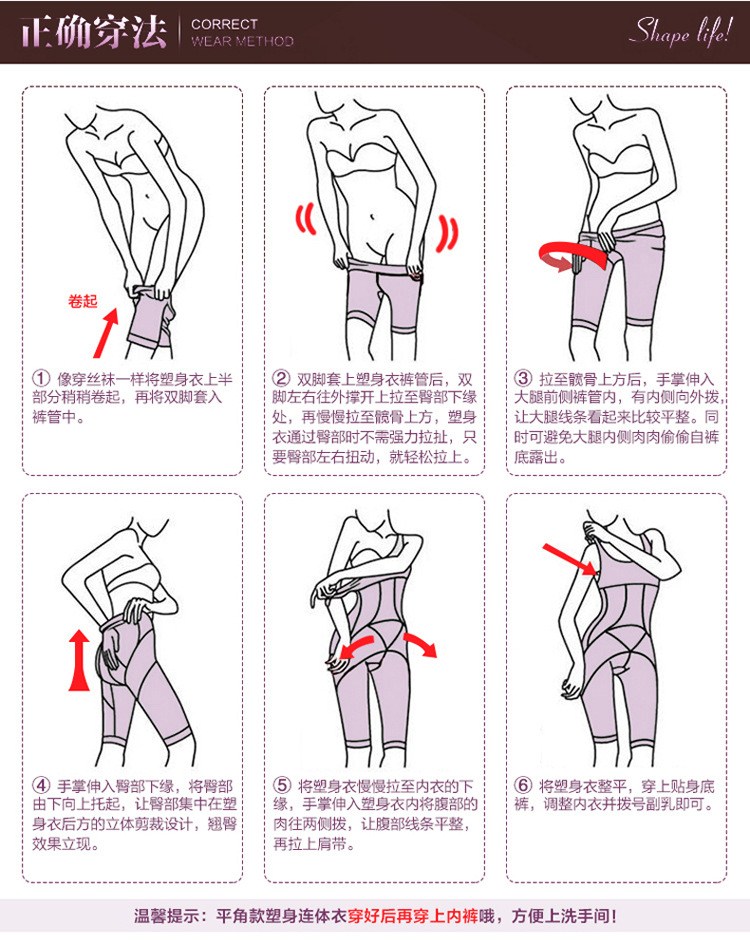 正确穿法 CORRECT WEAR METHOD

Shape life!

卷起

① 像穿丝袜一样将塑身衣上半部分稍稍卷起，再将双脚套入裤管中。

② 双脚套上塑身衣裤管后，双脚左右往外撑开上拉至臀部下缘处，再慢慢拉至髋骨上方，塑身衣通过臀部时不需强力拉扯，只要臀部左右扭动，就轻松拉上。

③ 拉至髋骨上方后，手掌伸入大腿前侧裤管内，有内侧向外拨，让大腿线条看起来比较平整。同时可避免大腿内侧肉肉偷偷自裤底露出。

④ 手掌伸入臀部下缘，将臀部由下向上托起，让臀部集中在塑身衣后方的立体剪裁设计，翘臀效果立现。

⑤ 将塑身衣慢慢拉至内衣的下缘，手掌伸入塑身衣内将腹部的肉往两侧拨，让腹部线条平整，再拉上肩带。

⑥ 将塑身衣整平，穿上贴身底裤，调整内衣并拨号副乳即可。

温馨提示：平角款塑身连体衣穿好后再穿上内裤哦，方便上洗手间！