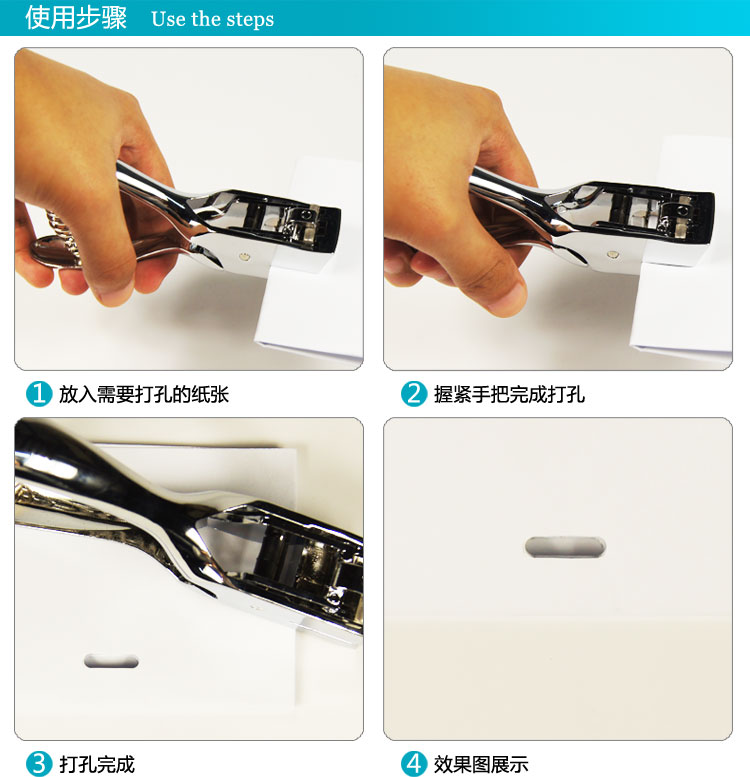 使用步骤 Use the steps

1 放入需要打孔的纸张

2 握紧手把完成打孔

3 打孔完成

4 效果图展示