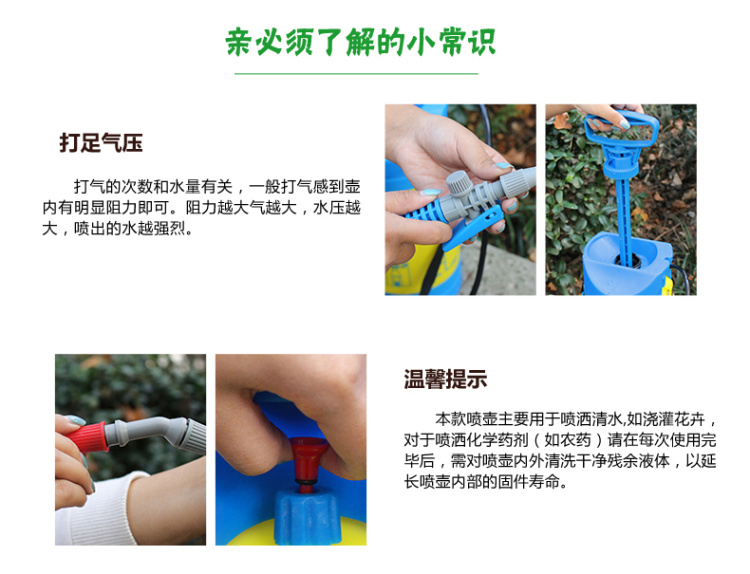 亲必须了解的小常识

打足气压

打气的次数和水量有关，一般打气感到壶内有明显阻力即可。阻力越大气越大，水压越大，喷出的水越强烈。

温馨提示

本款喷壶主要用于喷洒清水,如浇灌花卉，对于喷洒化学药剂（如农药）请在每次使用完毕后，需对喷壶内外清洗干净残余液体，以延长喷壶内部的固件寿命。