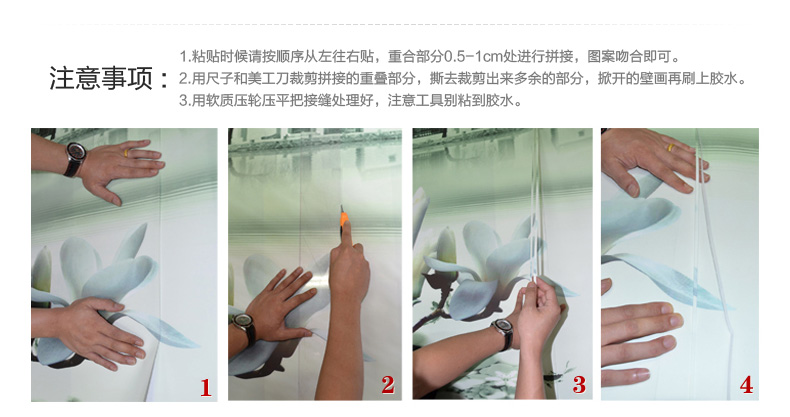 注意事项：

1.粘贴时候请按顺序从左往右贴，重合部分0.5-1cm处进行拼接，图案吻合即可。
2.用尺子和美工刀裁剪拼接的重叠部分，撕去裁剪出来多余的部分，掀开的壁画再刷上胶水。
3.用软质压轮压平把接缝处理好，注意工具别粘到胶水。

1

2

3

4