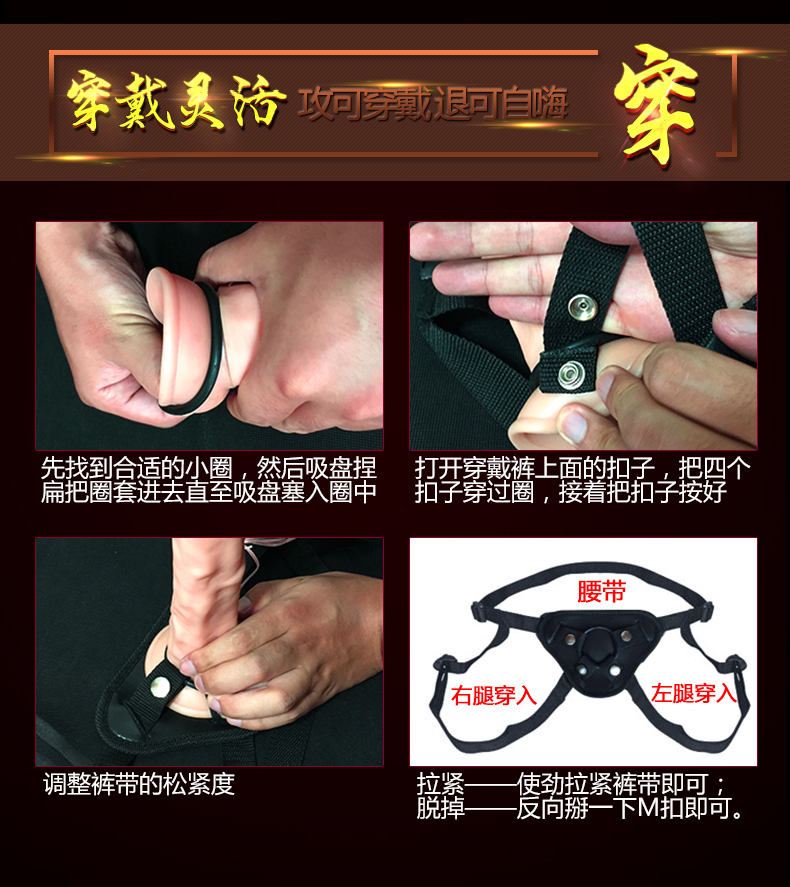 穿戴灵活 攻可穿戴,退可自嗨 穿

先找到合适的小圈，然后吸盘捏扁把圈套进去直至吸盘塞入圈中

打开穿戴裤上面的扣子，把四个扣子穿过圈，接着把扣子按好

调整裤带的松紧度

腰带

右腿穿入

左腿穿入

拉紧——使劲拉紧裤带即可；
脱掉——反向掰一下M扣即可。