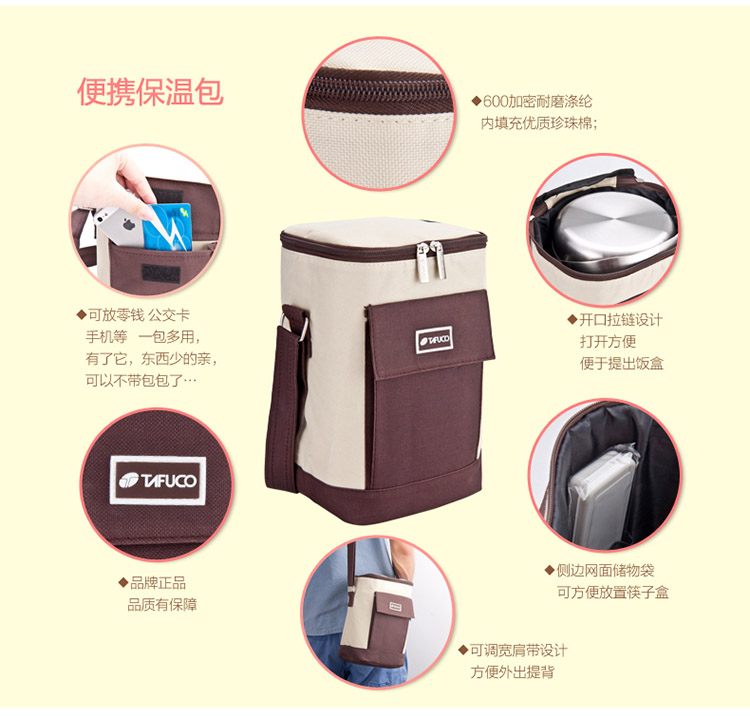 便携保温包

◆600加密耐磨涤纶
内填充优质珍珠棉；

◆可放零钱 公交卡
手机等 一包多用，
有了它，东西少的亲，
可以不带包包了…

TAFUCO

◆开口拉链设计
打开方便
便于提出饭盒

TAFUCO

◆品牌正品
品质有保障

◆侧边网面储物袋
可方便放置筷子盒

◆可调宽肩带设计
方便外出提背