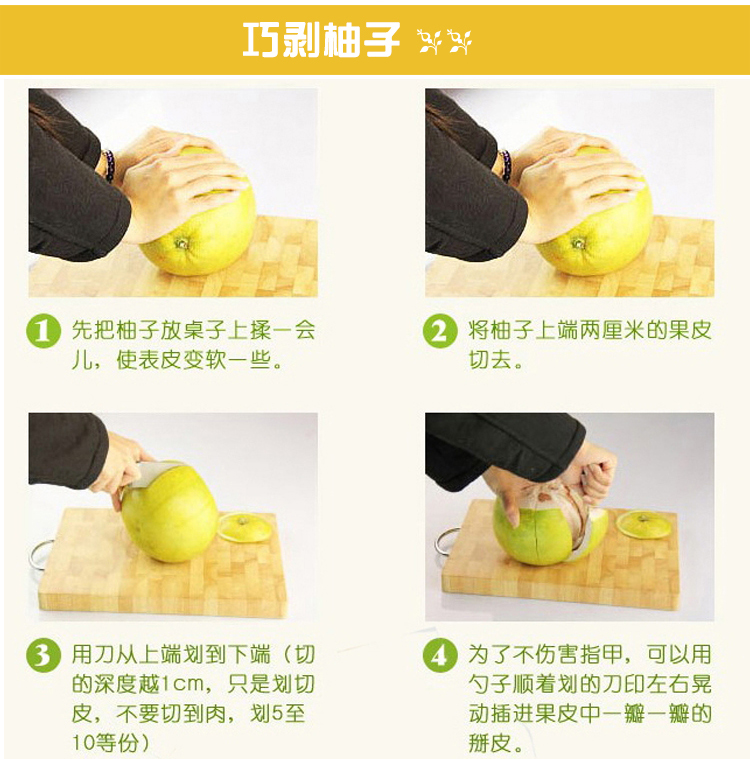 巧剥柚子

1 先把柚子放桌子上揉一会儿，使表皮变软一些。

2 将柚子上端两厘米的果皮切去。

3 用刀从上端划到下端（切的深度越1cm，只是划切皮，不要切到肉，划5至10等份）

4 为了不伤害指甲，可以用勺子顺着划的刀印左右晃动插进果皮中一瓣一瓣的掰皮。