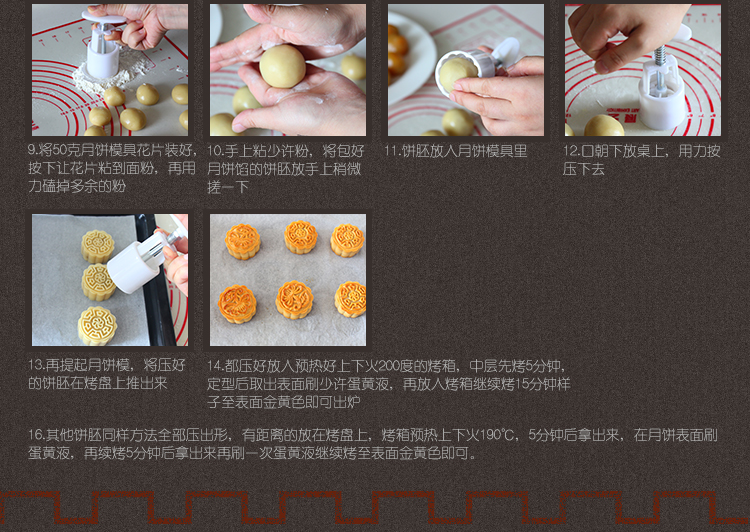 9.将50克月饼模具花片装好，按下让花片粘到面粉，再用力磕掉多余的粉

10.手上粘少许粉，将包好月饼馅的饼胚放手上稍微搓一下

11.饼胚放入月饼模具里

12.口朝下放桌上，用力按压下去

13.再提起月饼模，将压好的饼胚在烤盘上推出来

14.都压好放入预热好上下火200度的烤箱，中层先烤5分钟，定型后取出表面刷少许蛋黄液，再放入烤箱继续烤15分钟样子至表面金黄色即可出炉

16.其他饼胚同样方法全部压出形，有距离的放在烤盘上，烤箱预热上下火190℃，5分钟后拿出来，在月饼表面刷蛋黄液，再续烤5分钟后拿出来再刷一次蛋黄液继续烤至表面金黄色即可。