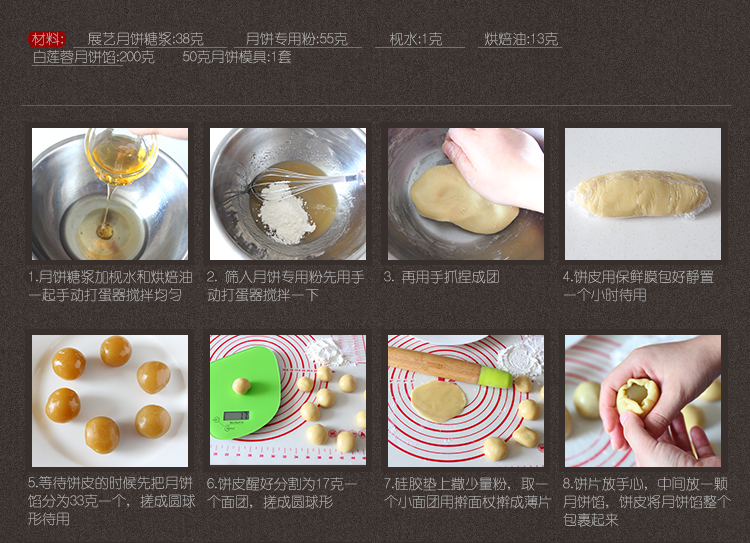 材料: 展艺月饼糖浆:38克 月饼专用粉:55克 枧水:1克 烘焙油:13克
白莲蓉月饼馅:200克 50克月饼模具:1套

1.月饼糖浆加枧水和烘焙油一起手动打蛋器搅拌均匀

2. 筛入月饼专用粉先用手动打蛋器搅拌一下

3. 再用手抓捏成团

4.饼皮用保鲜膜包好静置一个小时待用

5.等待饼皮的时候先把月饼馅分为33克一个，搓成圆球形待用

6.饼皮醒好分割为17克一个面团，搓成圆球形

7.硅胶垫上撒少量粉，取一个小面团用擀面杖擀成薄片

8.饼片放手心，中间放一颗月饼馅，饼皮将月饼馅整个包裹起来