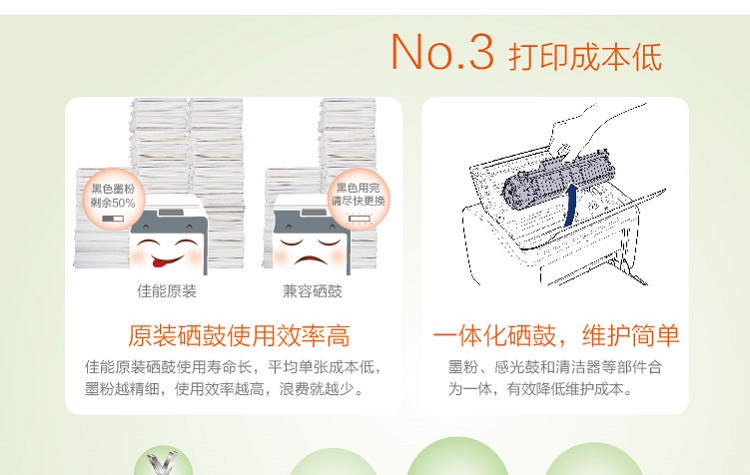 No.3 打印成本低

黑色墨粉
剩余50%

黑色用完
请尽快更换

佳能原装

兼容硒鼓

原装硒鼓使用效率高

佳能原装硒鼓使用寿命长，平均单张成本低，墨粉越精细，使用效率越高，浪费就越少。

一体化硒鼓，维护简单

墨粉、感光鼓和清洁器等部件合为一体，有效降低维护成本。