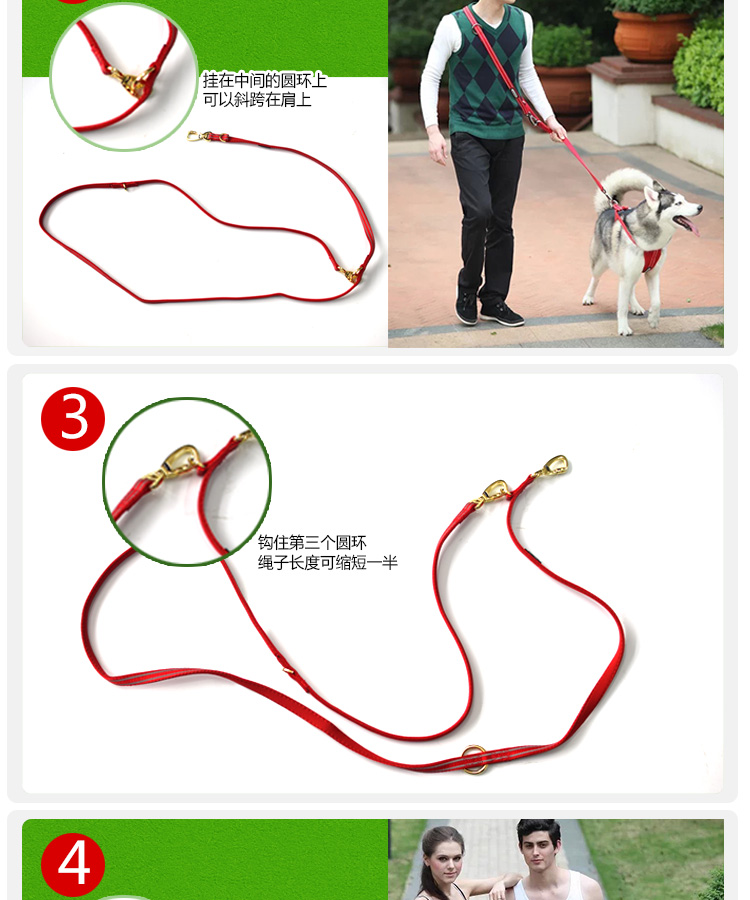 挂在中间的圆环上
可以斜跨在肩上

3

钩住第三个圆环
绳子长度可缩短一半

4