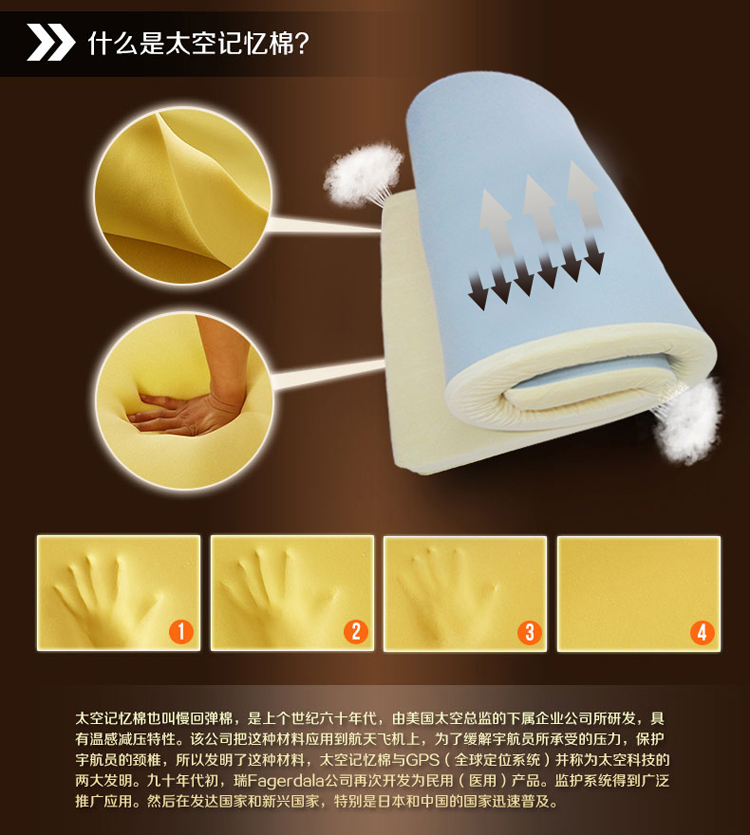 什么是太空记忆棉?

1

2

3

4

太空记忆棉也叫慢回弹棉，是上个世纪六十年代，由美国太空总监的下属企业公司所研发，具有温感减压特性。该公司把这种材料应用到航天飞机上，为了缓解宇航员所承受的压力，保护宇航员的颈椎，所以发明了这种材料，太空记忆棉与GPS（全球定位系统）并称为太空科技的两大发明。九十年代初，瑞Fagerdala公司再次开发为民用（医用）产品。监护系统得到广泛推广应用。然后在发达国家和新兴国家，特别是日本和中国的国家迅速普及。