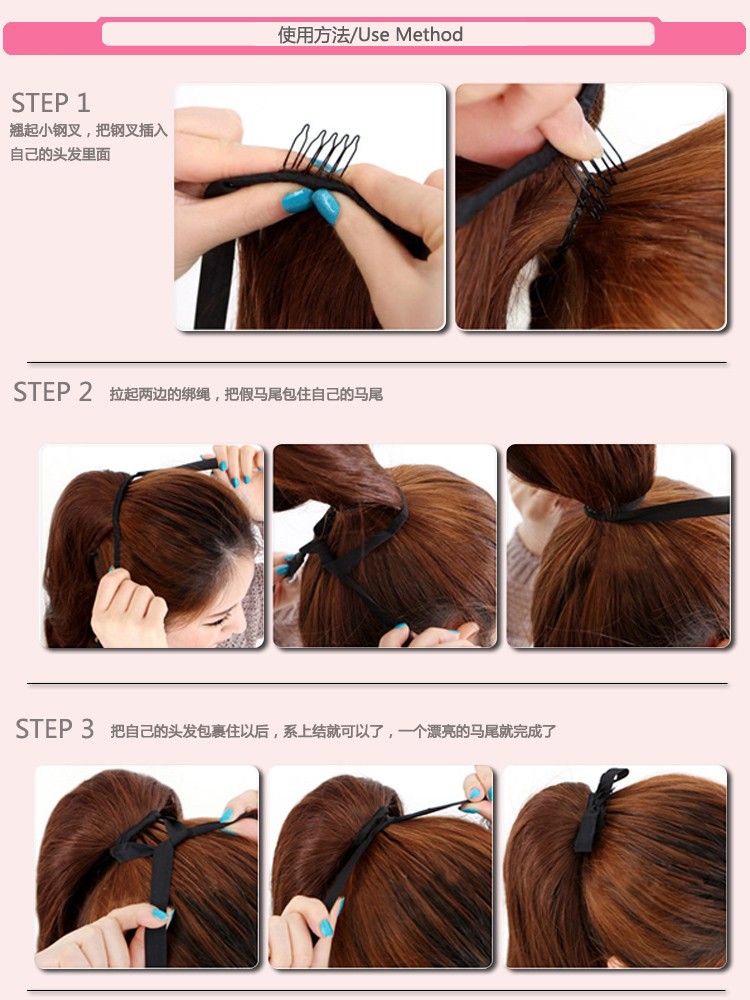 使用方法/Use Method

STEP 1 翘起小钢叉，把钢叉插入自己的头发里面

STEP 2 拉起两边的绑绳，把假马尾包住自己的马尾

STEP 3 把自己的头发包裹住以后，系上结就可以了，一个漂亮的马尾就完成了