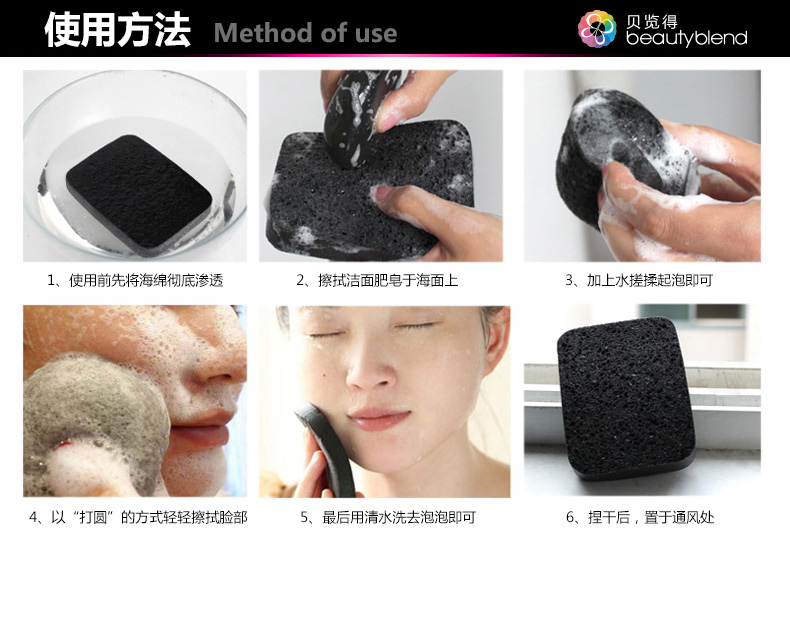 使用方法 Method of use

贝览得
beautyblend

1、使用前先将海绵彻底渗透

2、擦拭洁面肥皂于海面上

3、加上水搓揉起泡即可

4、以“打圆”的方式轻轻擦拭脸部

5、最后用清水洗去泡泡即可

6、捏干后，置于通风处