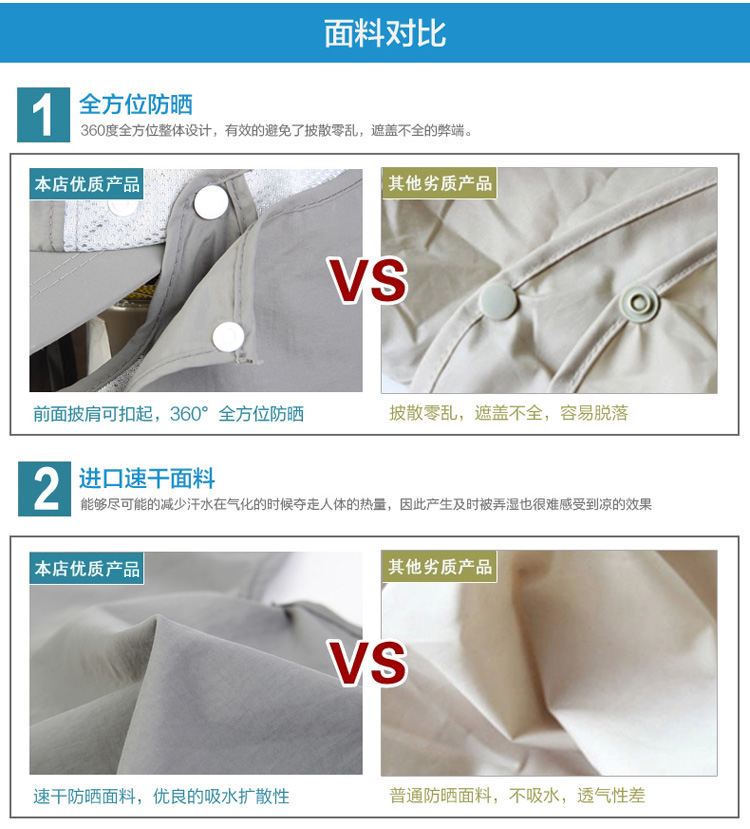 面料对比

1 全方位防晒
360度全方位整体设计，有效的避免了披散零乱，遮盖不全的弊端。

本店优质产品

VS

其他劣质产品

前面披肩可扣起，360° 全方位防晒

披散零乱，遮盖不全，容易脱落

2 进口速干面料
能够尽可能的减少汗水在气化的时候夺走人体的热量，因此产生及时被弄湿也很难感受到凉的效果

本店优质产品

VS

其他劣质产品

速干防晒面料，优良的吸水扩散性

普通防晒面料，不吸水，透气性差