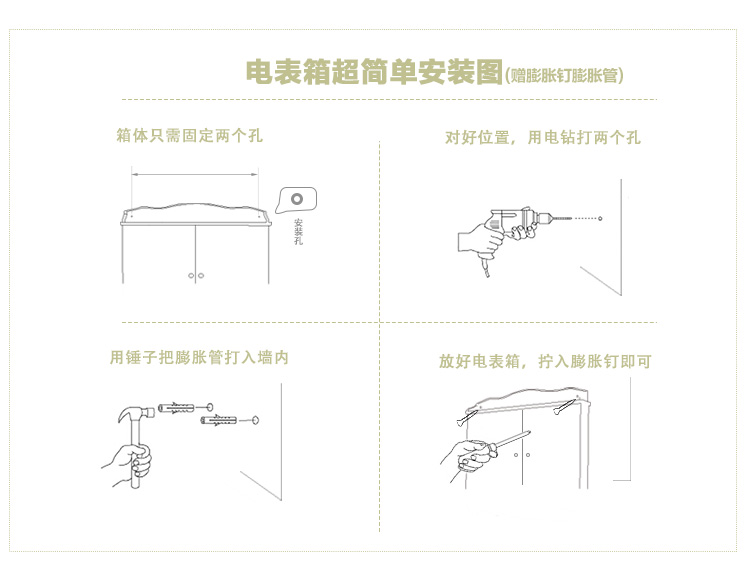 电表箱超简单安装图(赠膨胀钉膨胀管)

箱体只需固定两个孔

安装孔

对好位置，用电钻打两个孔

用锤子把膨胀管打入墙内

放好电表箱，拧入膨胀钉即可