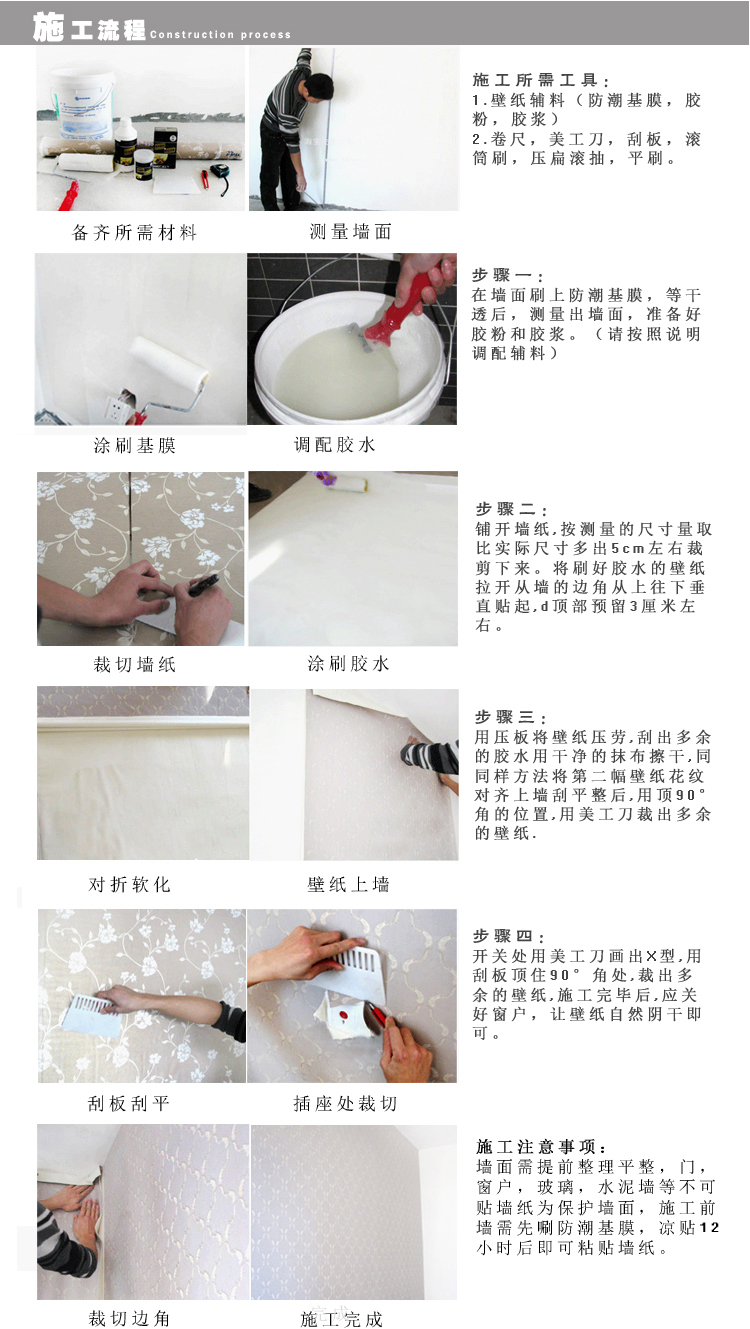 施工流程 Construction process

备齐所需材料

测量墙面

施工所需工具：
1.壁纸辅料（防潮基膜，胶粉，胶浆）
2.卷尺，美工刀，刮板，滚筒刷，压扁滚抽，平刷。

涂刷基膜

调配胶水

步骤一：
在墙面刷上防潮基膜，等干透后，测量出墙面，准备好胶粉和胶浆。（请按照说明调配辅料）

裁切墙纸

涂刷胶水

步骤二：
铺开墙纸,按测量的尺寸量取比实际尺寸多出5cm左右裁剪下来。将刷好胶水的壁纸拉开从墙的边角从上往下垂直贴起,d顶部预留3厘米左右。

对折软化

壁纸上墙

步骤三：
用压板将壁纸压劳,刮出多余的胶水用干净的抹布擦干,同同样方法将第二幅壁纸花纹对齐上墙刮平整后,用顶90°角的位置,用美工刀裁出多余的壁纸.

刮板刮平

插座处裁切

步骤四：
开关处用美工刀画出×型,用刮板顶住90°角处,裁出多余的壁纸,施工完毕后,应关好窗户，让壁纸自然阴干即可。

裁切边角

施工完成

施工注意事项：
墙面需提前整理平整，门，窗户，玻璃，水泥墙等不可贴墙纸为保护墙面，施工前墙需先唰防潮基膜，凉贴12小时后即可粘贴墙纸。