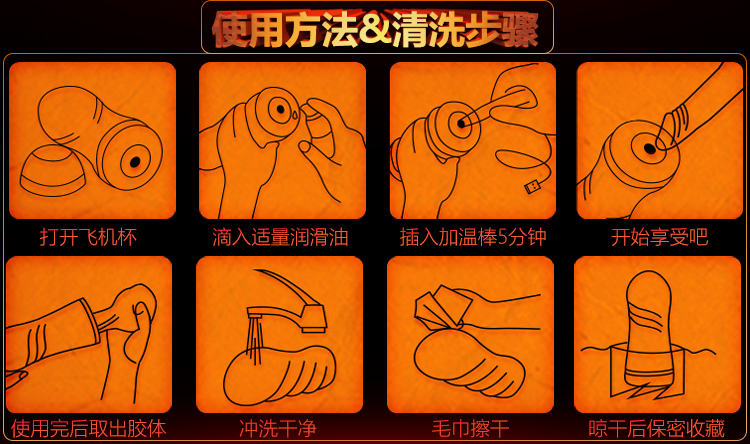 使用方法&清洗步骤

打开飞机杯

滴入适量润滑油

插入加温棒5分钟

开始享受吧

使用完后取出胶体

冲洗干净

毛巾擦干

晾干后保密收藏