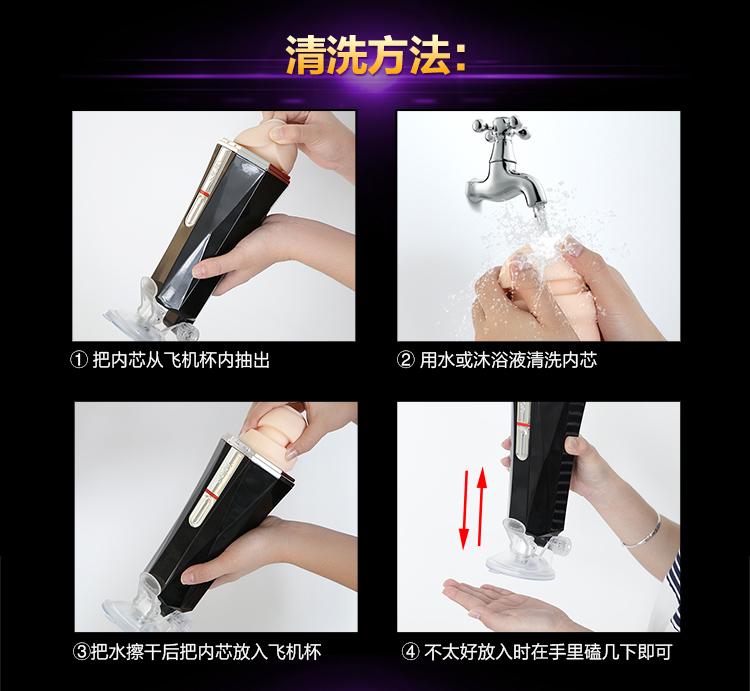 清洗方法:

① 把内芯从飞机杯内抽出

② 用水或沐浴液清洗内芯

③把水擦干后把内芯放入飞机杯

④ 不太好放入时在手里磕几下即可