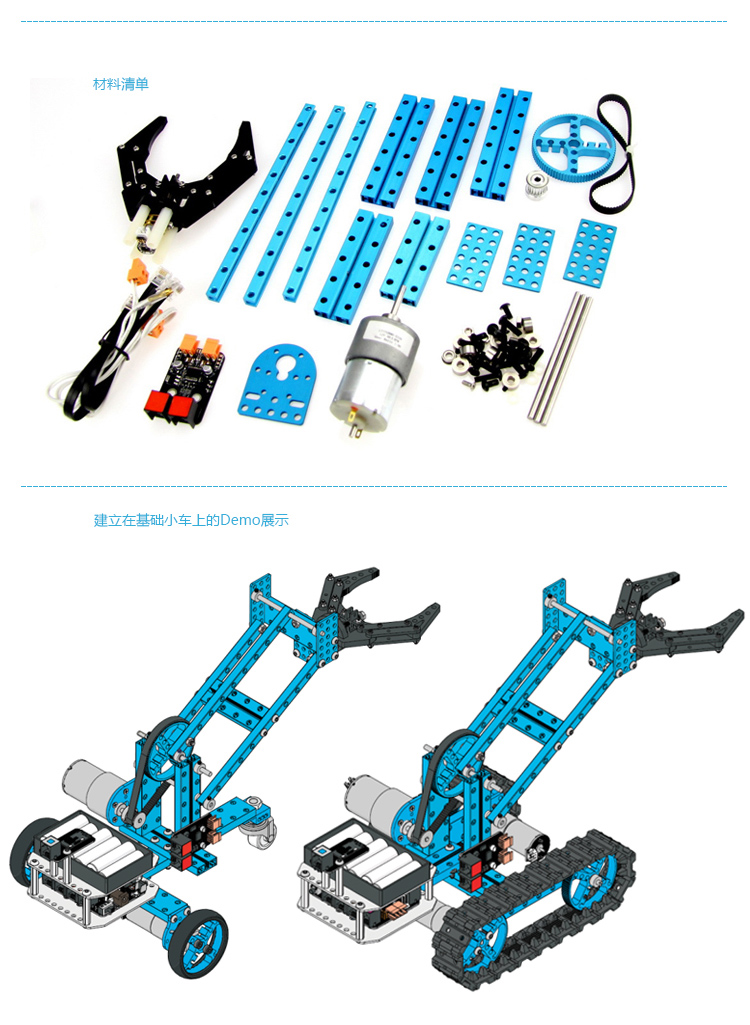 材料清单

建立在基础小车上的Demo展示