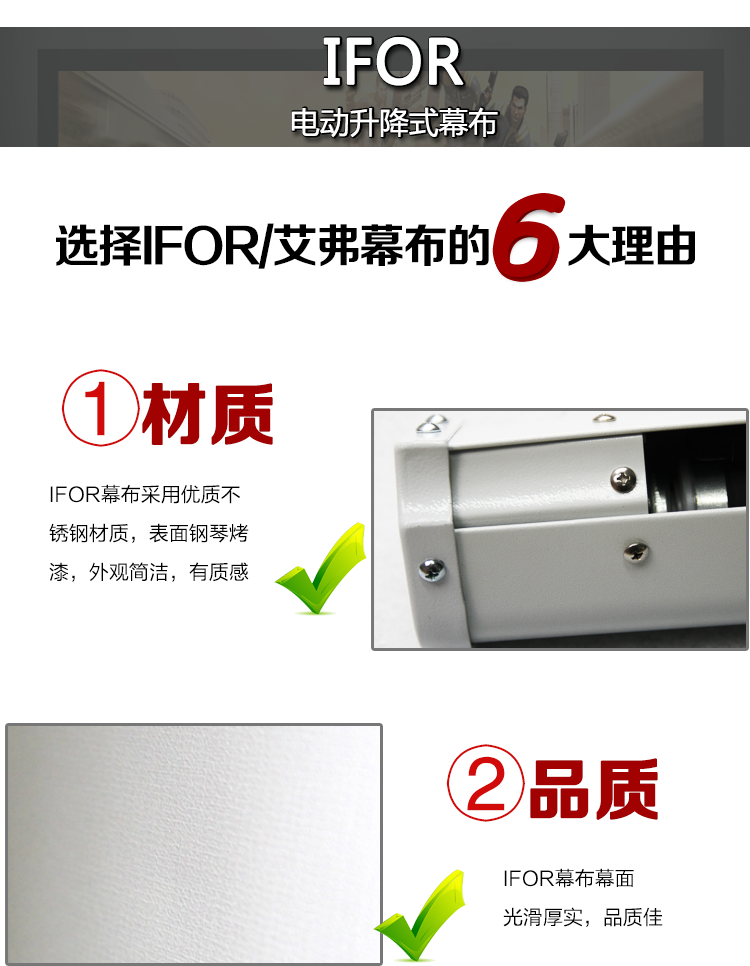 IFOR
电动升降式幕布

选择IFOR/艾弗幕布的6大理由

①材质

IFOR幕布采用优质不锈钢材质，表面钢琴烤漆，外观简洁，有质感

②品质

IFOR幕布幕面光滑厚实，品质佳