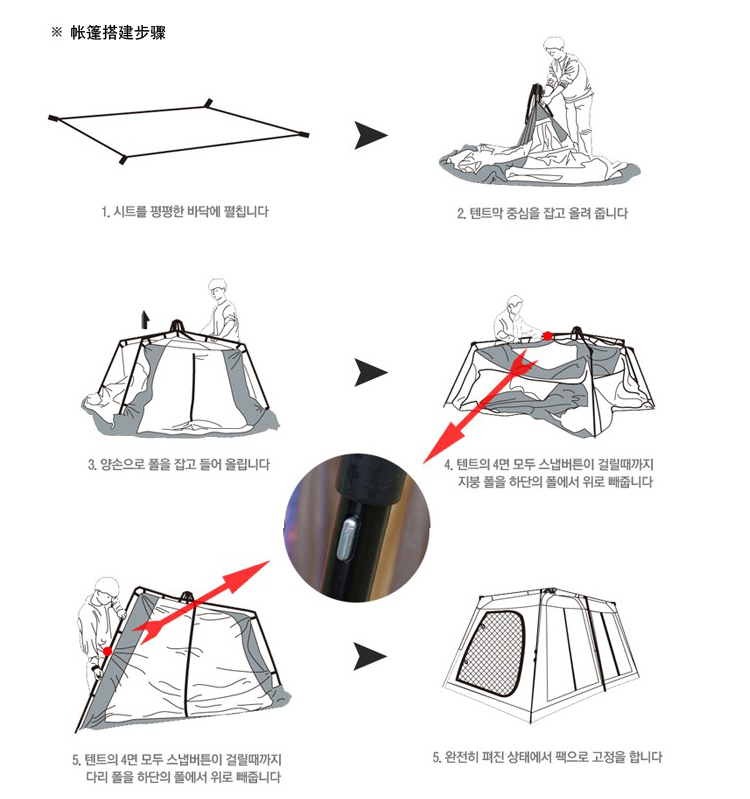 ※ 帐篷搭建步骤

1. 시트를 평평한 바닥에 펼칩니다

2. 텐트막 중심을 잡고 올려 줍니다

3. 양손으로 폴을 잡고 들어 올립니다

4. 텐트의 4면 모두 스냅버튼이 걸릴때까지 지붕 폴을 하단의 폴에서 위로 빼줍니다

5. 텐트의 4면 모두 스냅버튼이 걸릴때까지 다리 폴을 하단의 폴에서 위로 빼줍니다

5. 완전히 펴진 상태에서 팩으로 고정을 합니다