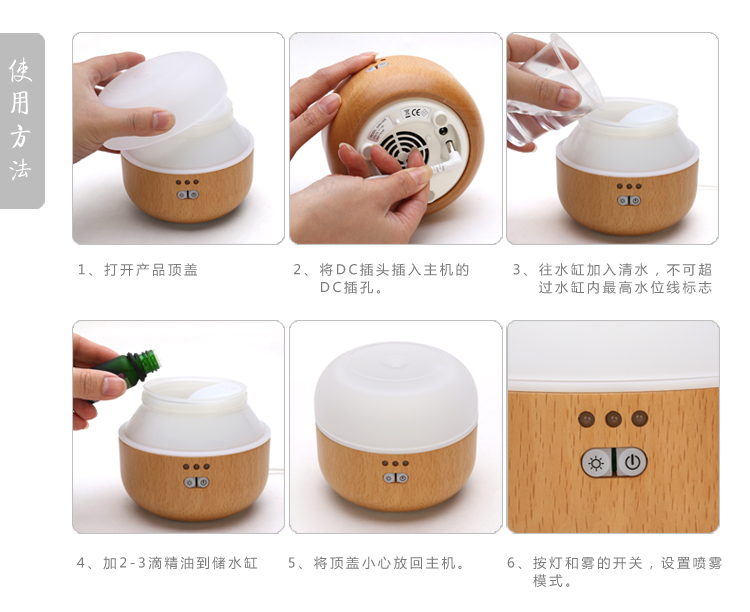 使用方法

1、打开产品顶盖

2、将DC插头插入主机的DC插孔。

3、往水缸加入清水，不可超过水缸内最高水位线标志

4、加2-3滴精油到储水缸

5、将顶盖小心放回主机。

6、按灯和雾的开关，设置喷雾模式。